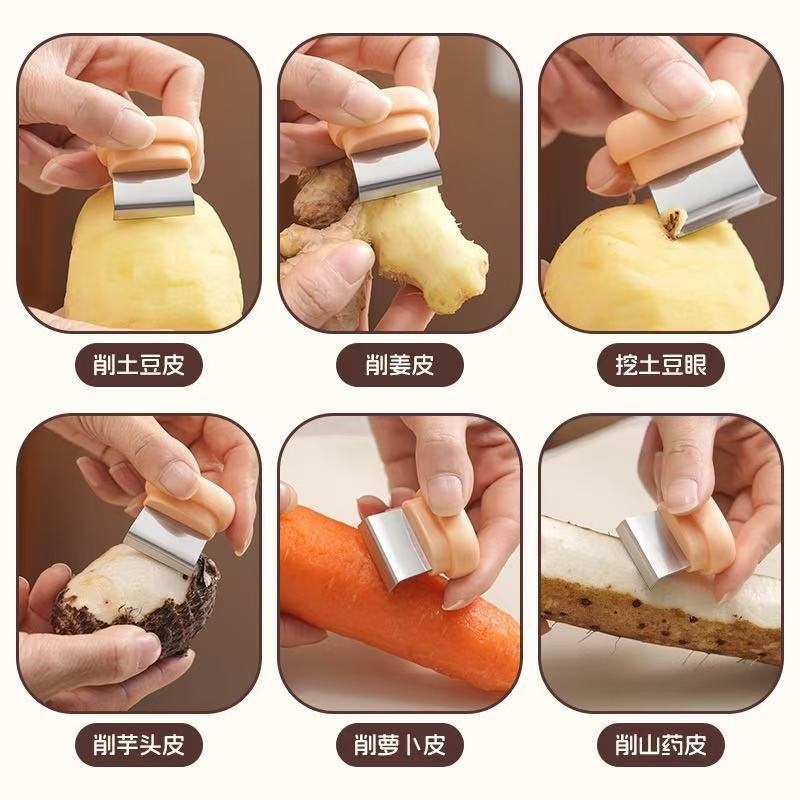 削土豆皮

削姜皮

挖土豆眼

削芋头皮

削萝卜皮

削山药皮