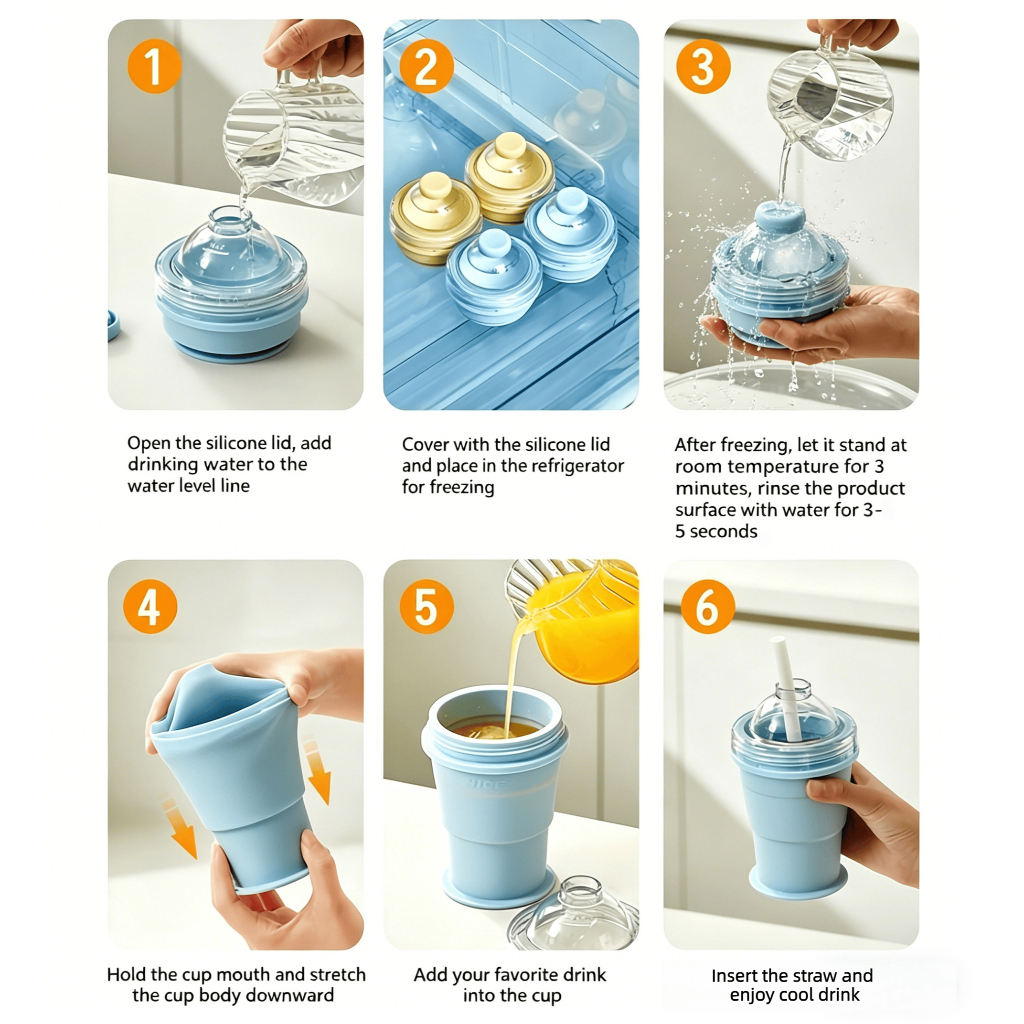 1

Open the silicone lid, add drinking water to the water level line

2

Cover with the silicone lid and place in the refrigerator for freezing

3

After freezing, let it stand at room temperature for 3 minutes, rinse the product surface with water for 3-5 seconds

4

Hold the cup mouth and stretch the cup body downward

5

Add your favorite drink into the cup

6

Insert the straw and enjoy cool drink