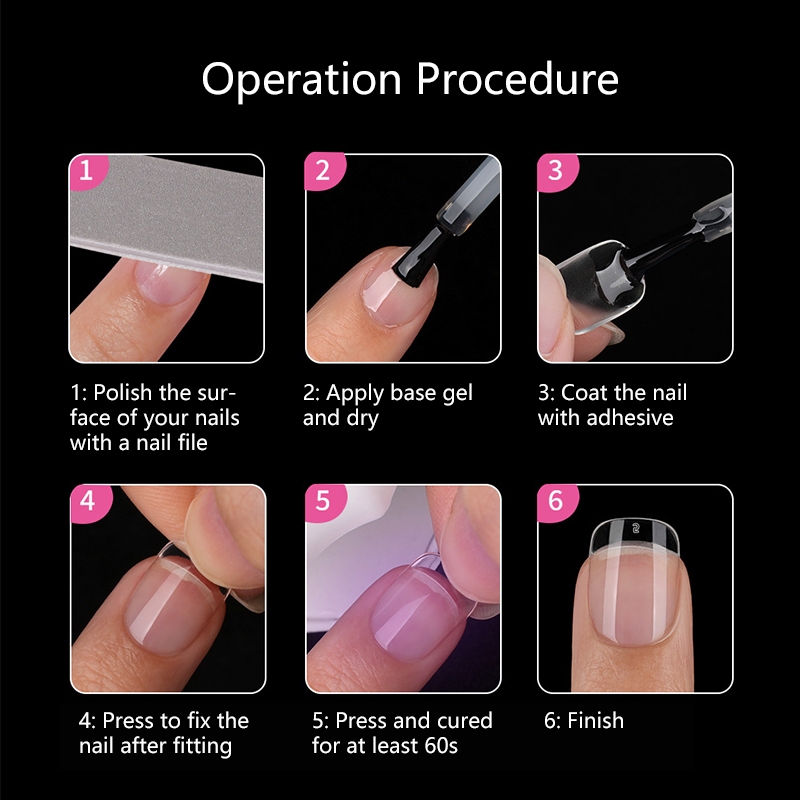 Operation Procedure

1

2

3

1: Polish the surface of your nails with a nail file

2: Apply base gel and dry

3: Coat the nail with adhesive

4

5

6

2

4: Press to fix the nail after fitting

5: Press and cured for at least 60s

6: Finish