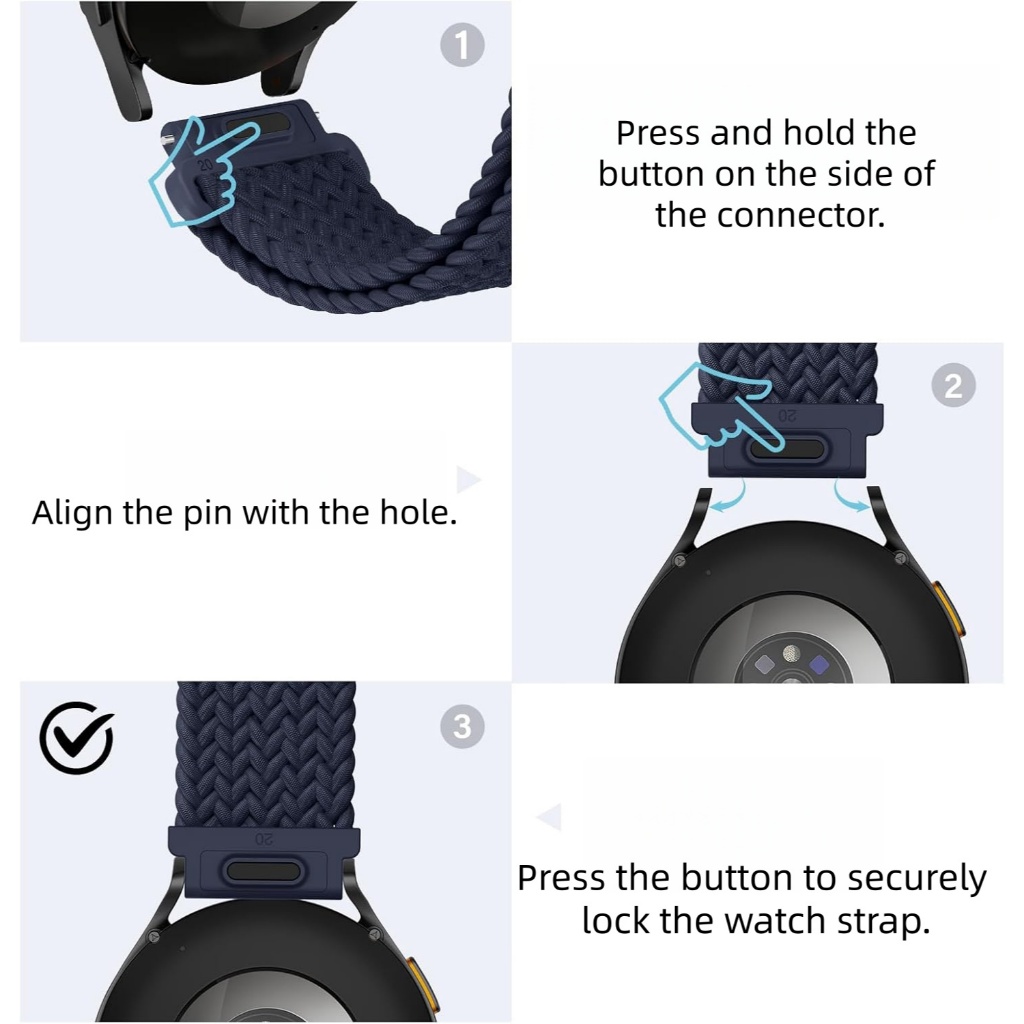 1

20

Press and hold the button on the side of the connector.

Align the pin with the hole.

2

20

3

20

Press the button to securely lock the watch strap.