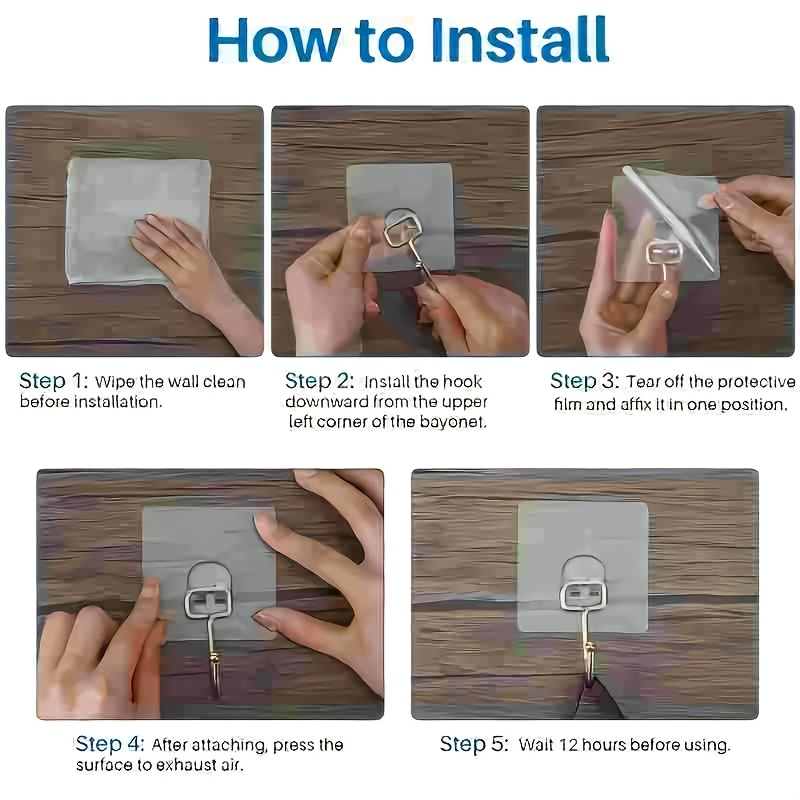 How to Install

Step 1: Wipe the wall clean before installation.

Step 2: Install the hook downward from the upper left corner of the bayonet.

Step 3: Tear off the protective film and affix it in one position.

Step 4: After attaching, press the surface to exhaust air.

Step 5: Wait 12 hours before using.