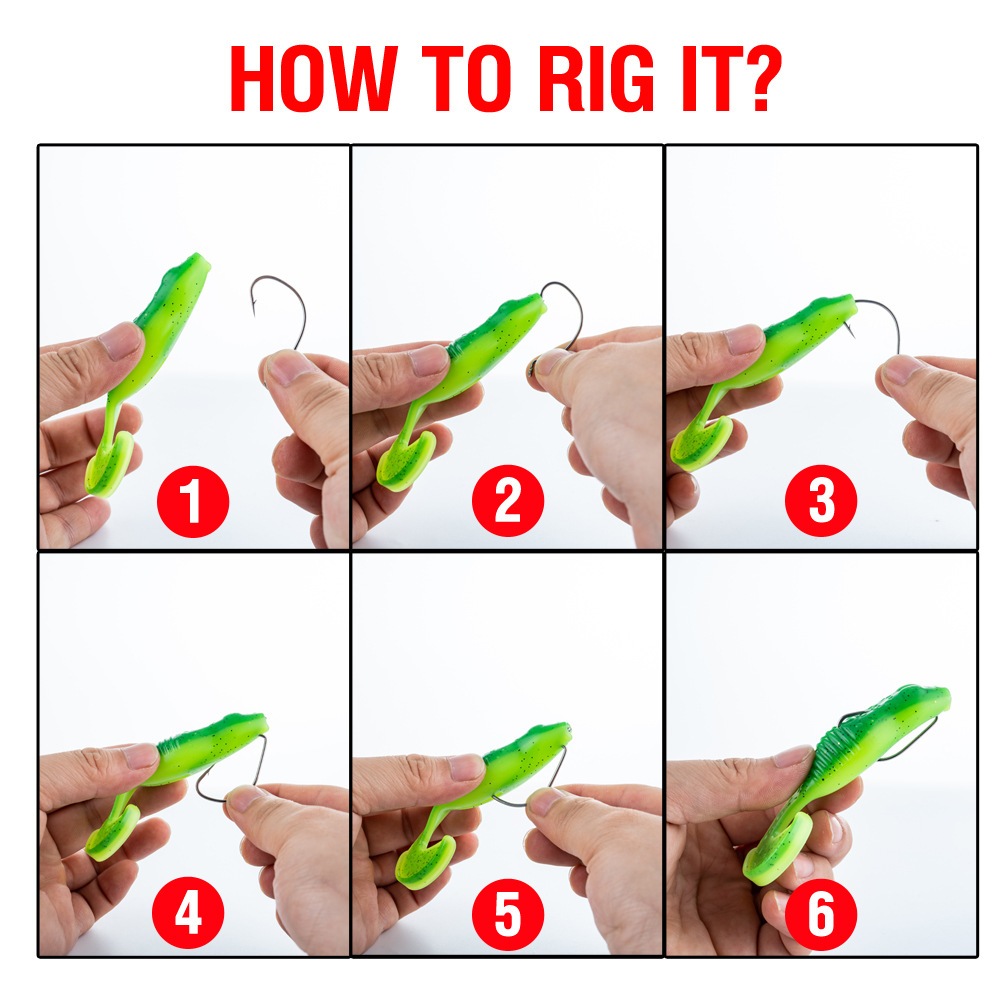 HOW TO RIG IT?

1

2

3

4

5

6