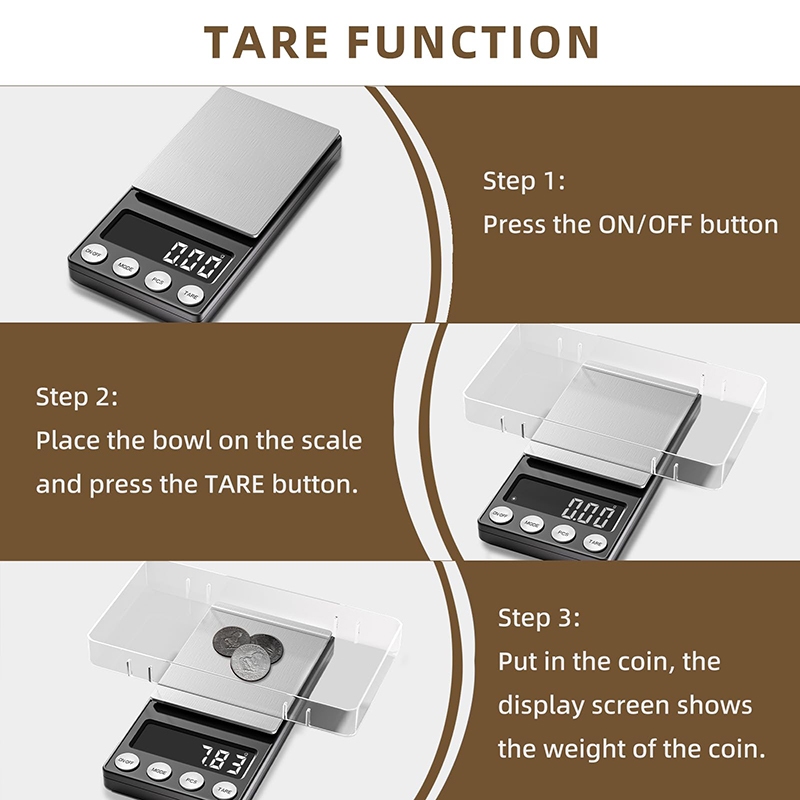 TARE FUNCTION

ON/OFF MODE PCS TARE
0.00

Step 1:
Press the ON/OFF button

Step 2:
Place the bowl on the scale and press the TARE button.

ON/OFF MODE PCS TARE
0.00

ON/OFF MODE PCS TARE
7.83

Step 3:
Put in the coin, the display screen shows the weight of the coin.