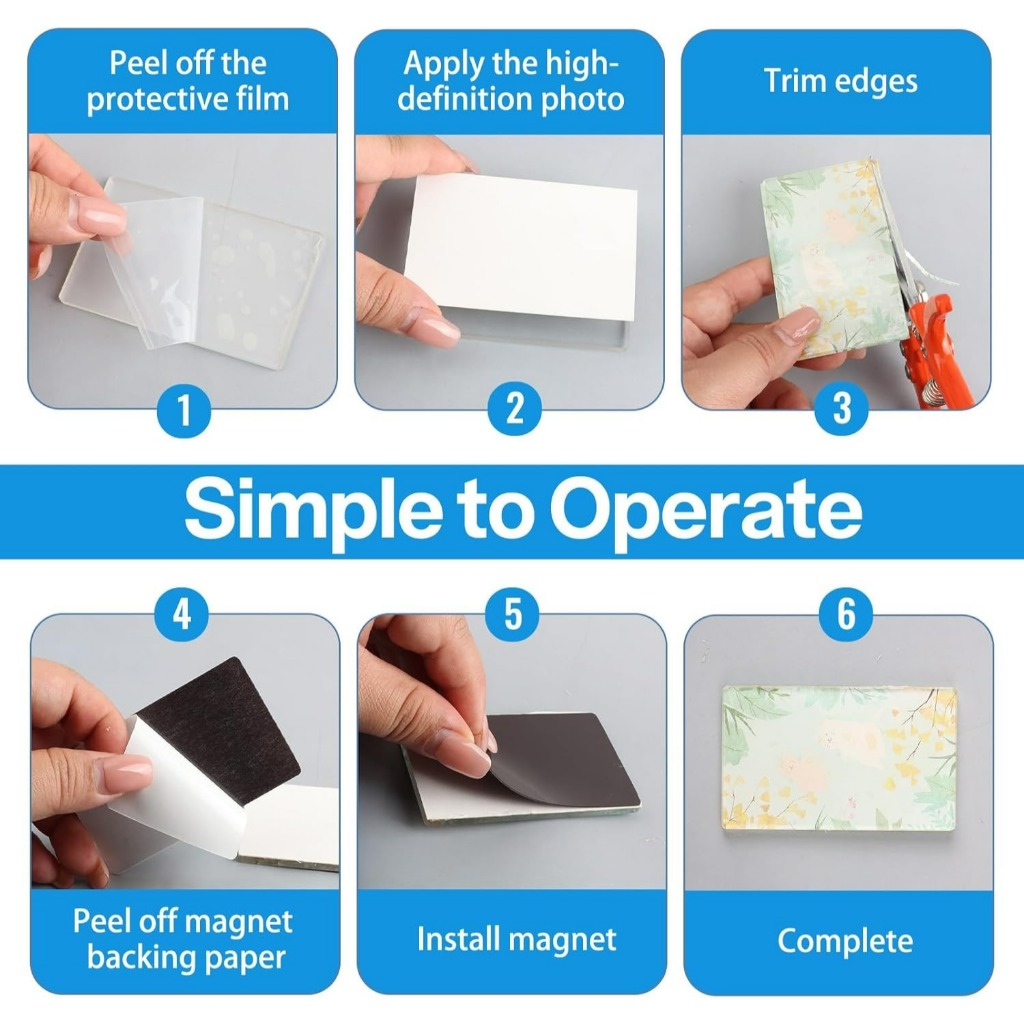 Peel off the protective film

1

Apply the high-definition photo

2

Trim edges

3

Simple to Operate

4

Peel off magnet backing paper

5

Install magnet

6

Complete