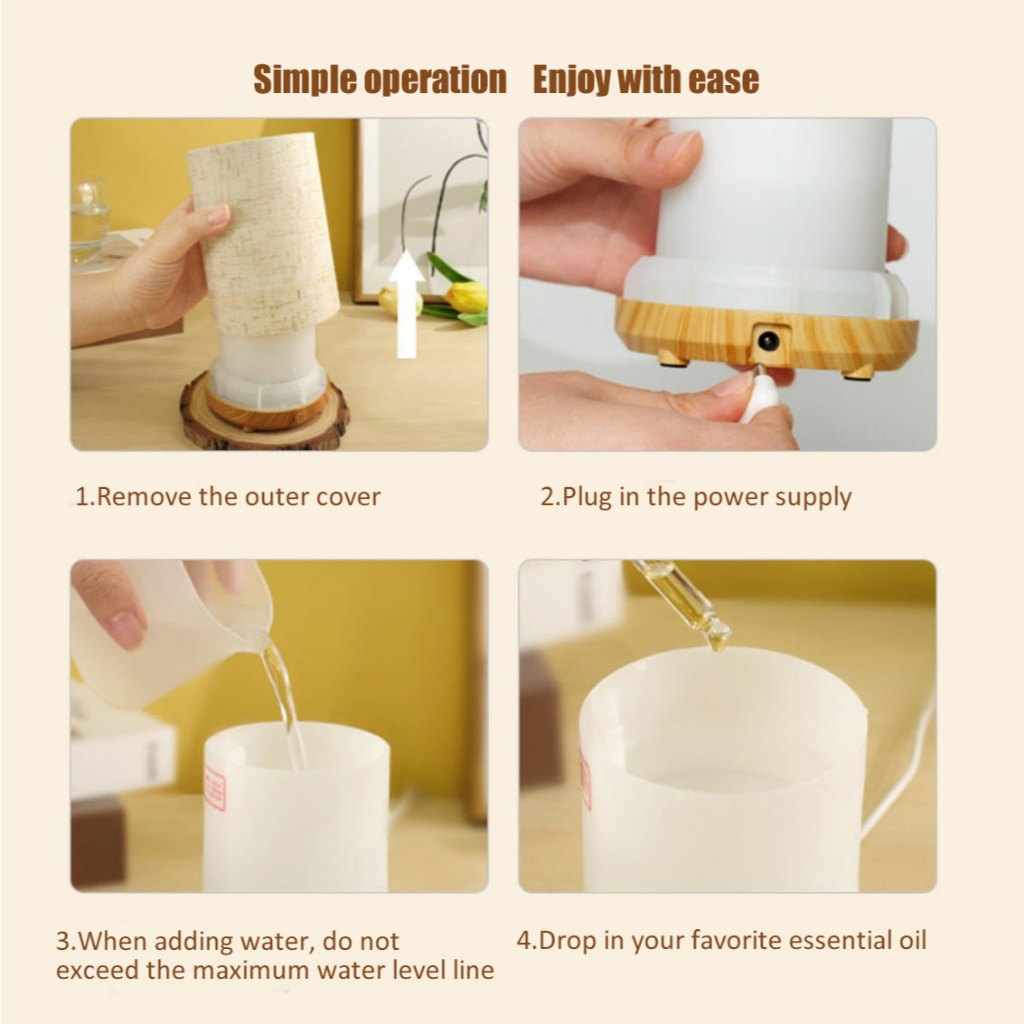 Simple operation Enjoy with ease

1.Remove the outer cover

2.Plug in the power supply

3.When adding water, do not exceed the maximum water level line

4.Drop in your favorite essential oil