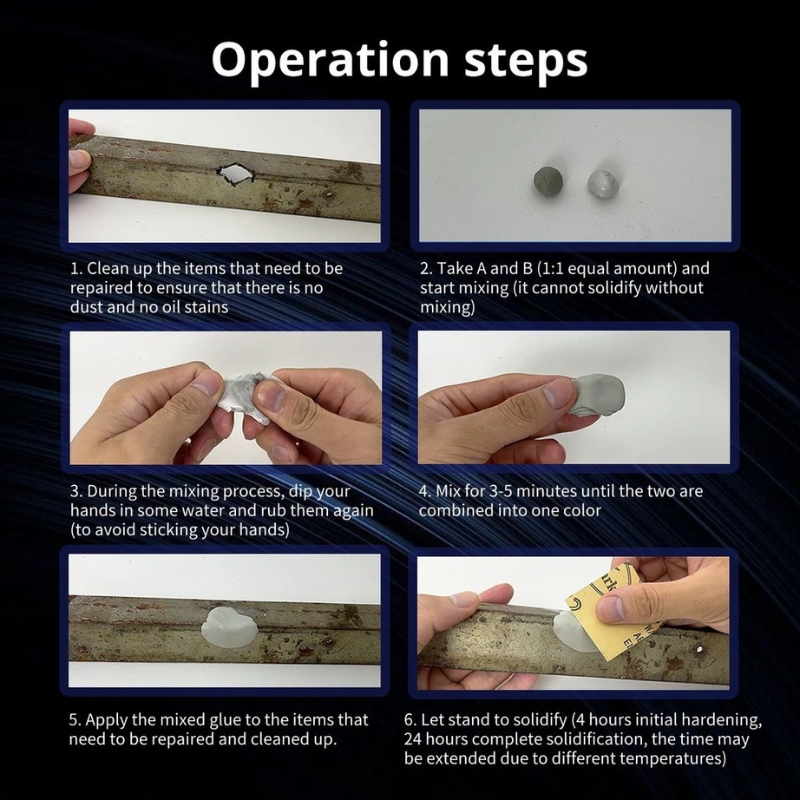 Operation steps

1. Clean up the items that need to be repaired to ensure that there is no dust and no oil stains

2. Take A and B (1:1 equal amount) and start mixing (it cannot solidify without mixing)

3. During the mixing process, dip your hands in some water and rub them again (to avoid sticking your hands)

4. Mix for 3-5 minutes until the two are combined into one color

5. Apply the mixed glue to the items that need to be repaired and cleaned up.

6. Let stand to solidify (4 hours initial hardening, 24 hours complete solidification, the time may be extended due to different temperatures)