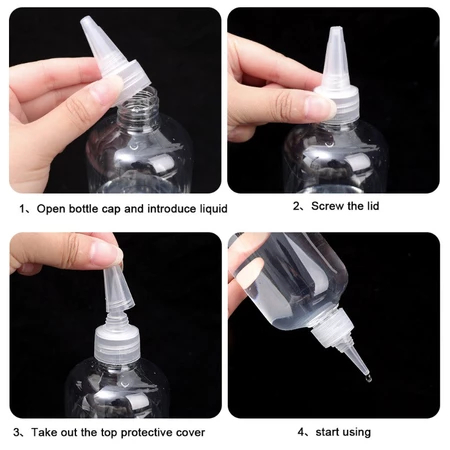 1、Open bottle cap and introduce liquid

2、Screw the lid

3、Take out the top protective cover

4、start using