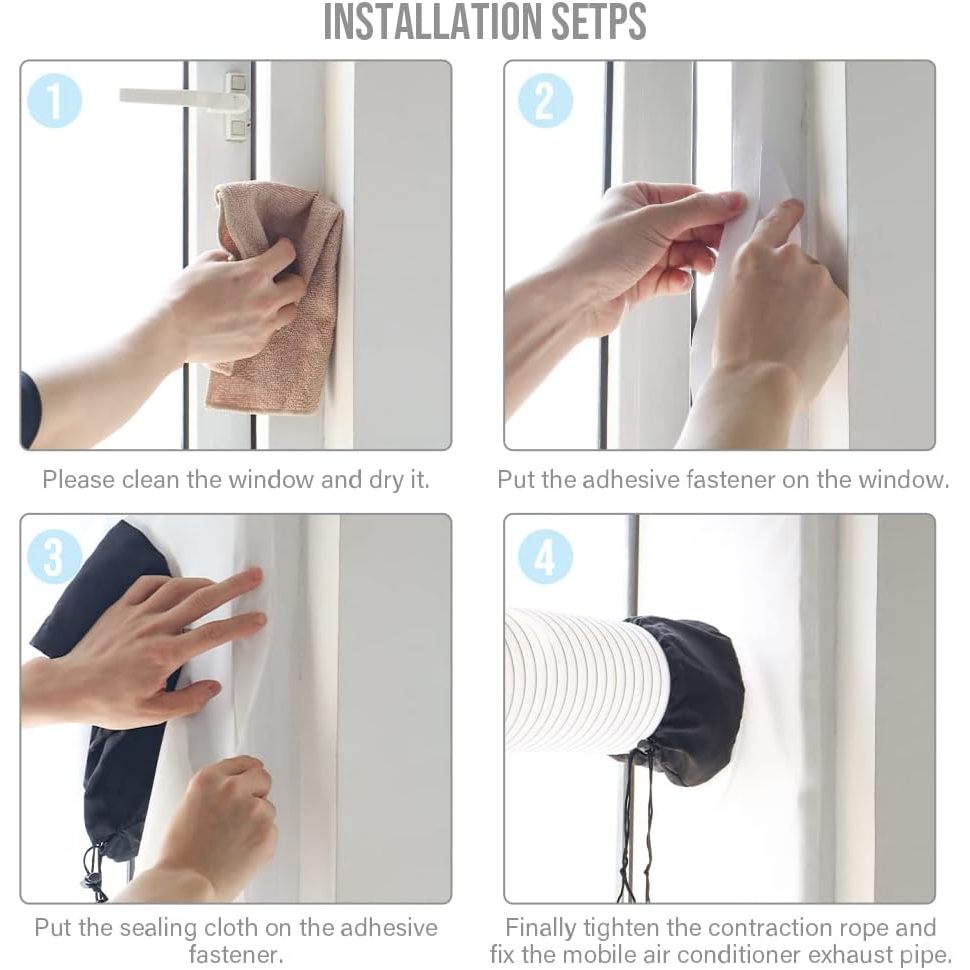 INSTALLATION SETPS

1

Please clean the window and dry it.

2

Put the adhesive fastener on the window.

3

Put the sealing cloth on the adhesive fastener.

4

Finally tighten the contraction rope and fix the mobile air conditioner exhaust pipe.