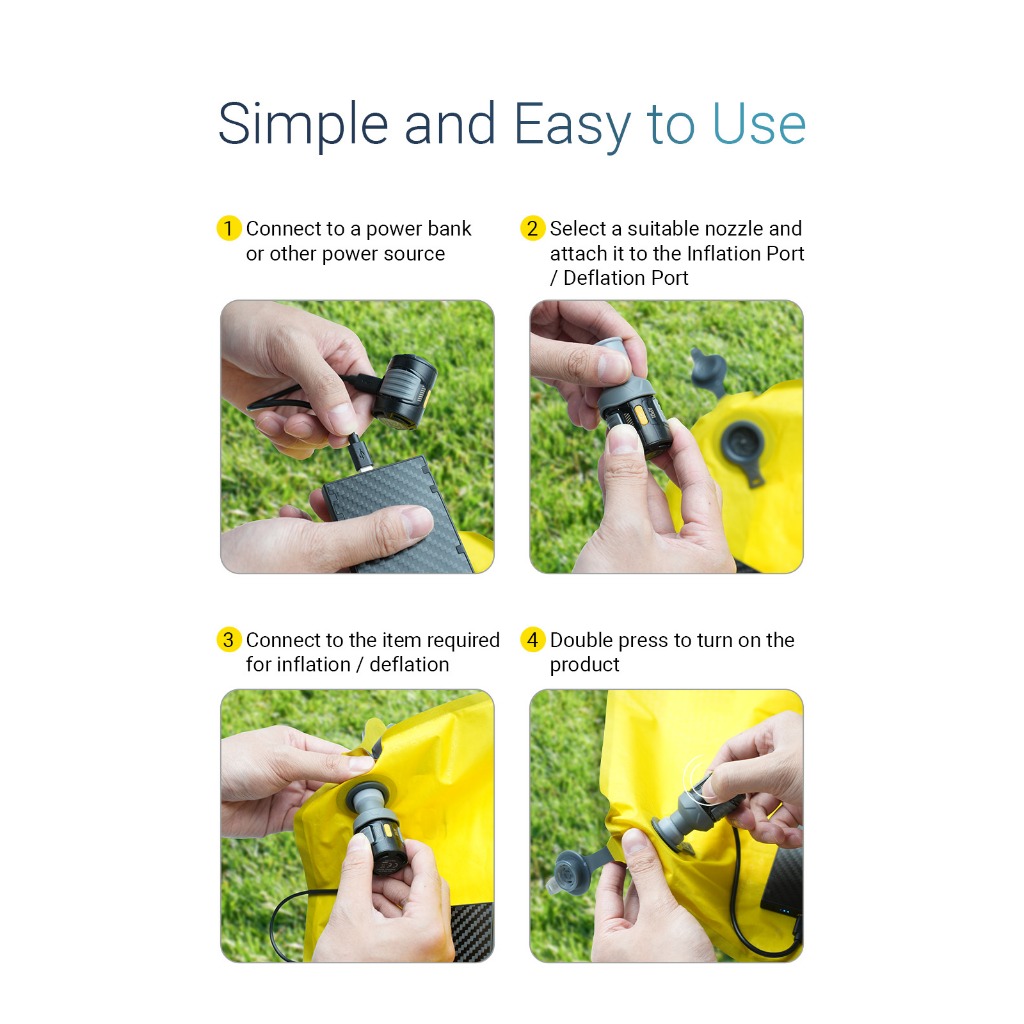 Simple and Easy to Use

1 Connect to a power bank or other power source

2 Select a suitable nozzle and attach it to the Inflation Port / Deflation Port

3 Connect to the item required for inflation / deflation

4 Double press to turn on the product