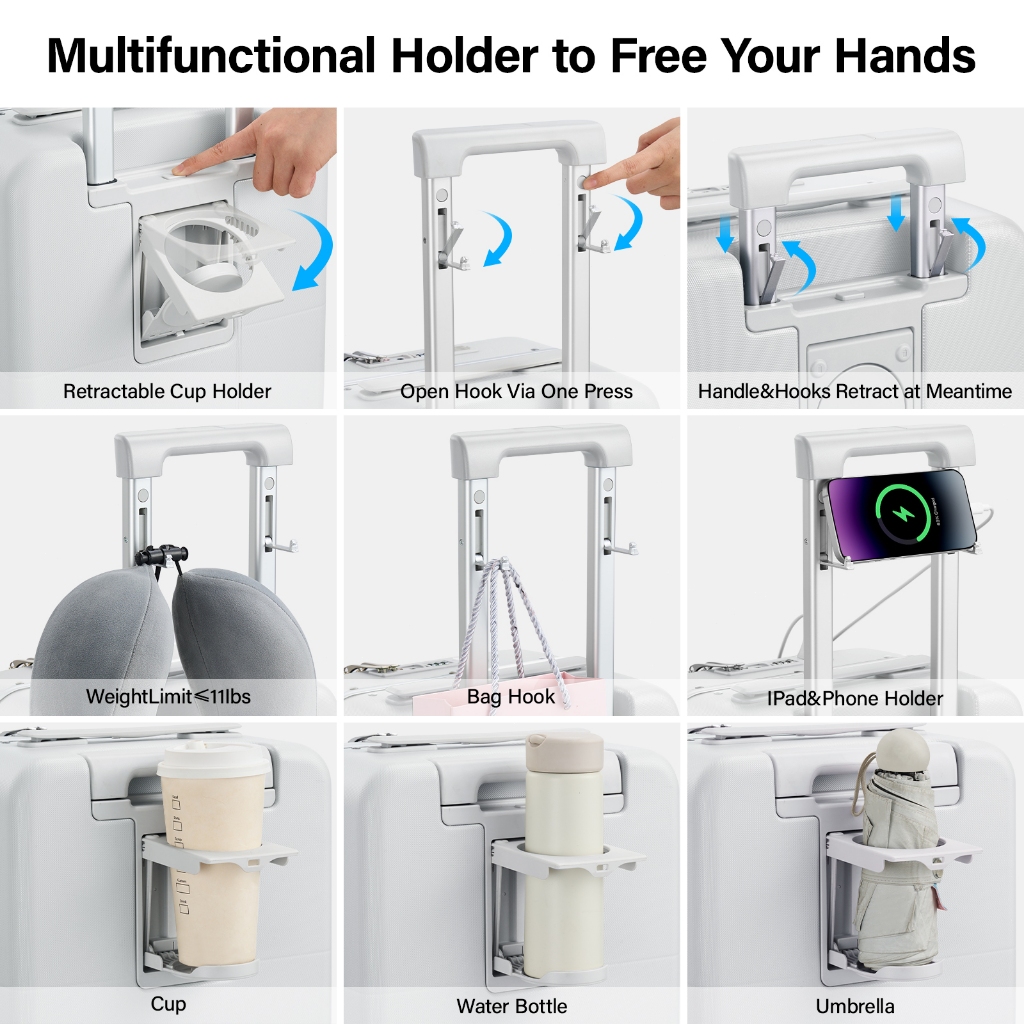 Multifunctional Holder to Free Your Hands

Retractable Cup Holder

Open Hook Via One Press

Handle&Hooks Retract at Meantime

WeightLimit≤11lbs

Bag Hook

IPad&Phone Holder

Cup

Water Bottle

Umbrella