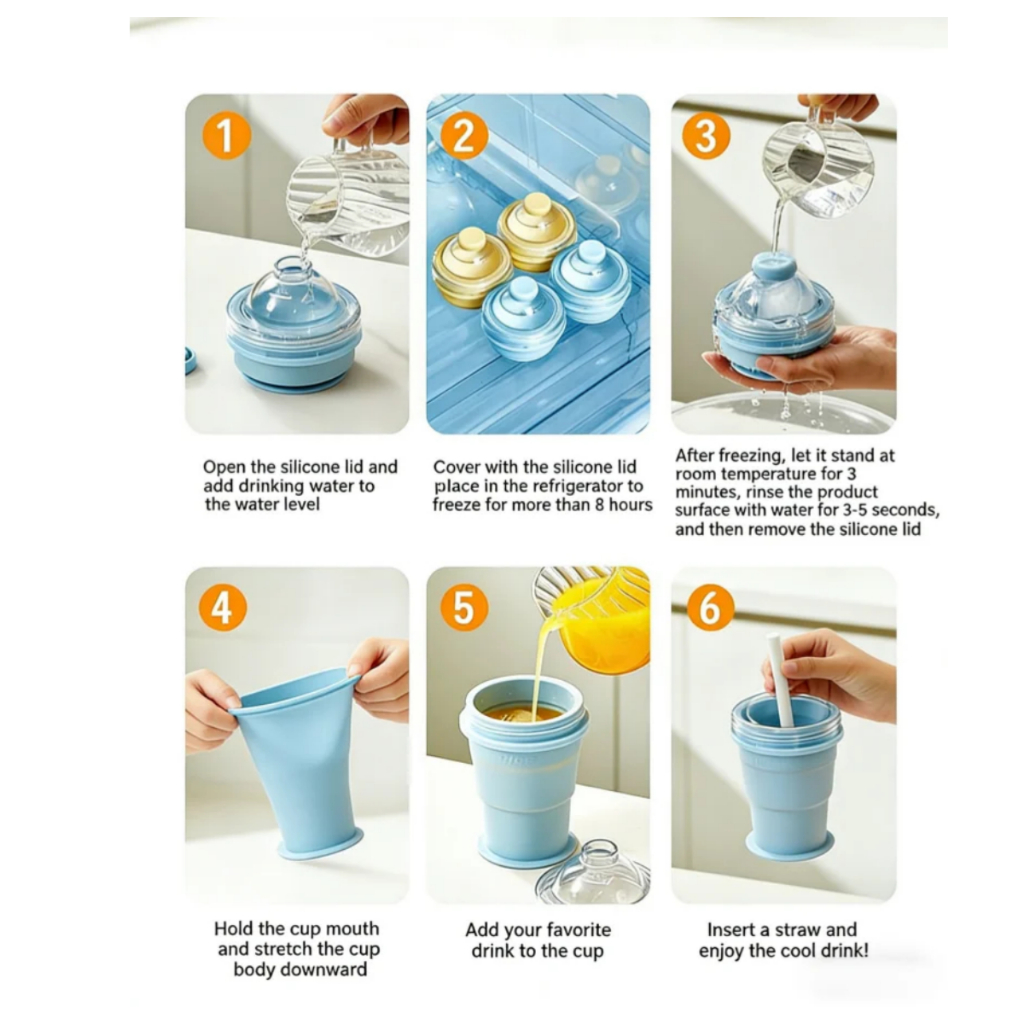 1

Open the silicone lid and add drinking water to the water level

2

Cover with the silicone lid place in the refrigerator to freeze for more than 8 hours

3

After freezing, let it stand at room temperature for 3 minutes, rinse the product surface with water for 3-5 seconds, and then remove the silicone lid

4

Hold the cup mouth and stretch the cup body downward

5

Add your favorite drink to the cup

6

Insert a straw and enjoy the cool drink!