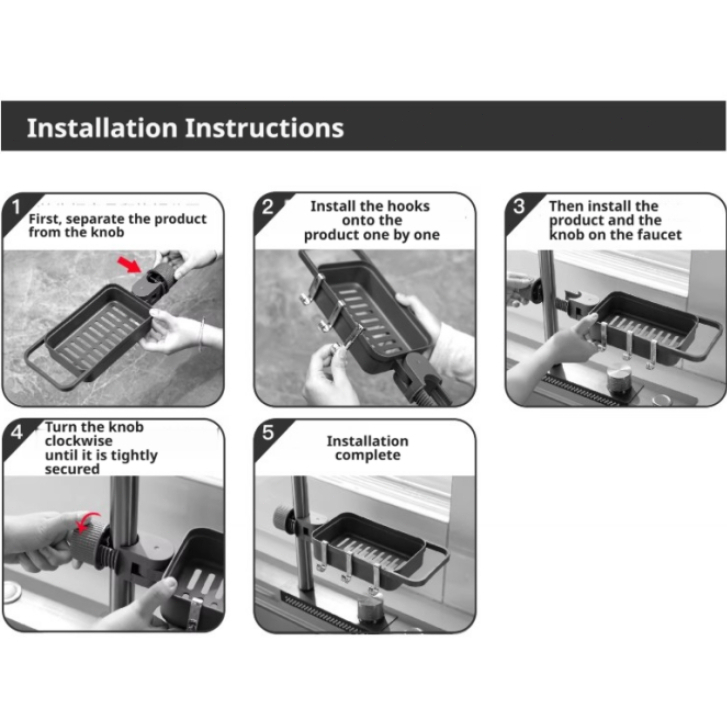 Installation Instructions

1
First, separate the product from the knob

2
Install the hooks onto the product one by one

3
Then install the product and the knob on the faucet

4
Turn the knob clockwise until it is tightly secured

5
Installation complete