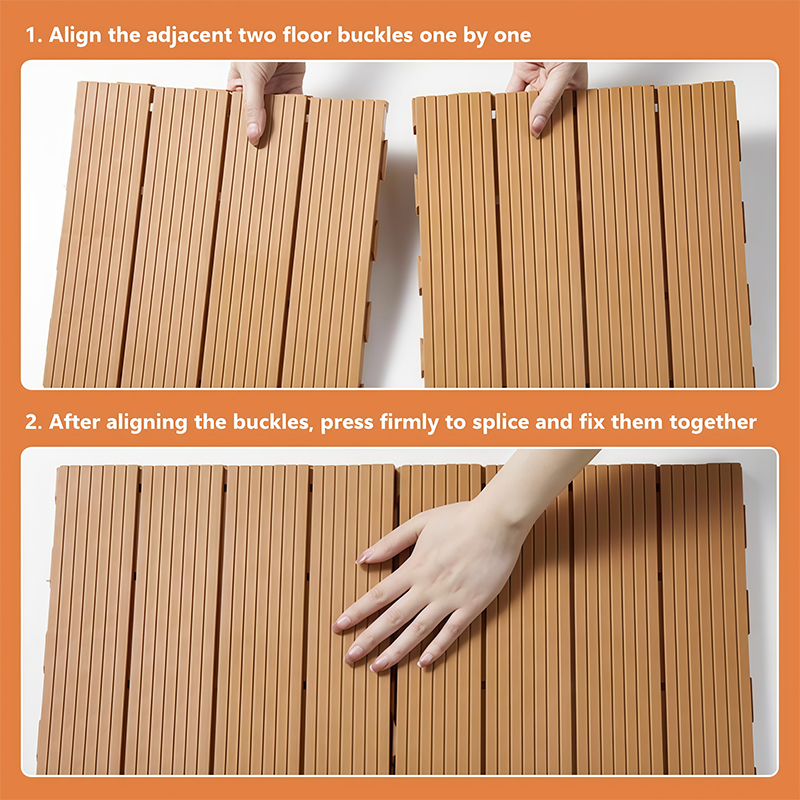 1. Align the adjacent two floor buckles one by one

2. After aligning the buckles, press firmly to splice and fix them together