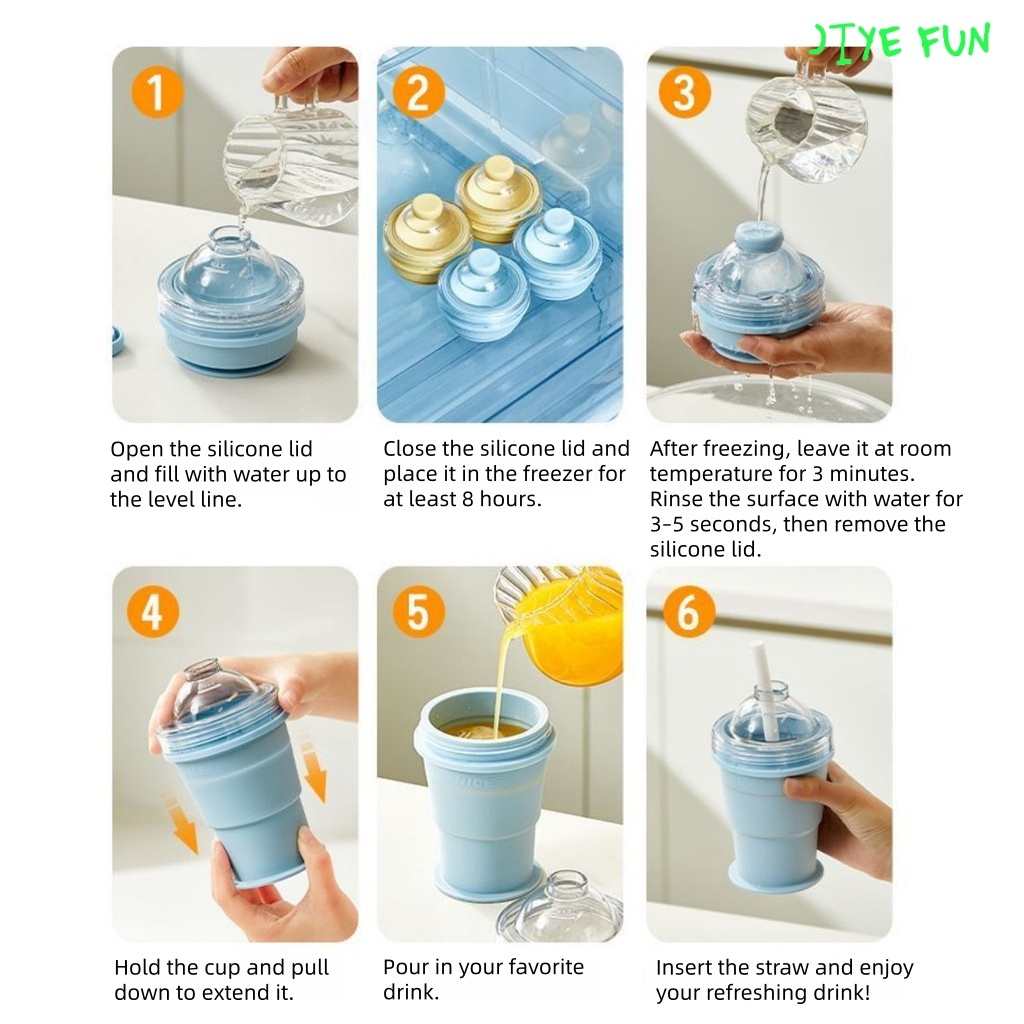 JIYE FUN

1

Open the silicone lid and fill with water up to the level line.

2

Close the silicone lid and place it in the freezer for at least 8 hours.

3

After freezing, leave it at room temperature for 3 minutes. Rinse the surface with water for 3-5 seconds, then remove the silicone lid.

4

Hold the cup and pull down to extend it.

5

Pour in your favorite drink.

6

Insert the straw and enjoy your refreshing drink!