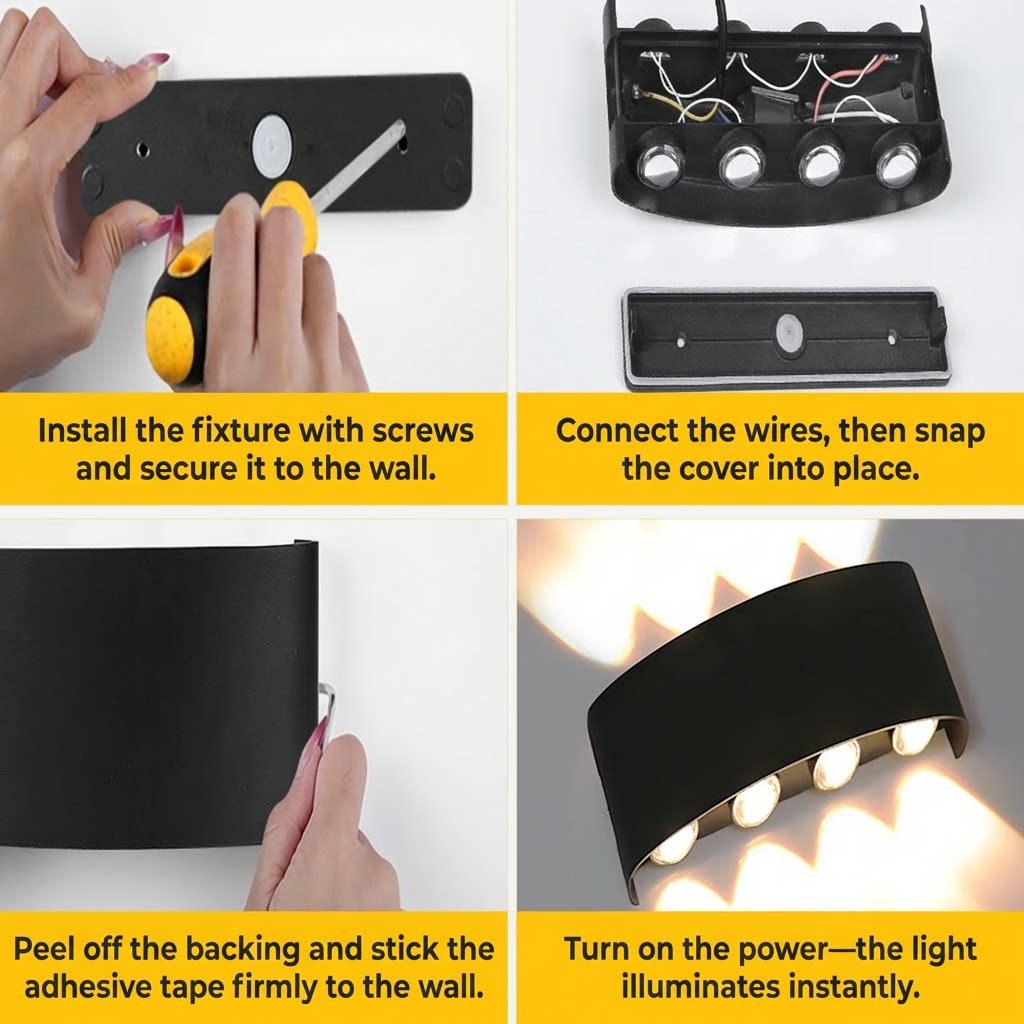 Install the fixture with screws and secure it to the wall.

Connect the wires, then snap the cover into place.

Peel off the backing and stick the adhesive tape firmly to the wall.

Turn on the power—the light illuminates instantly.