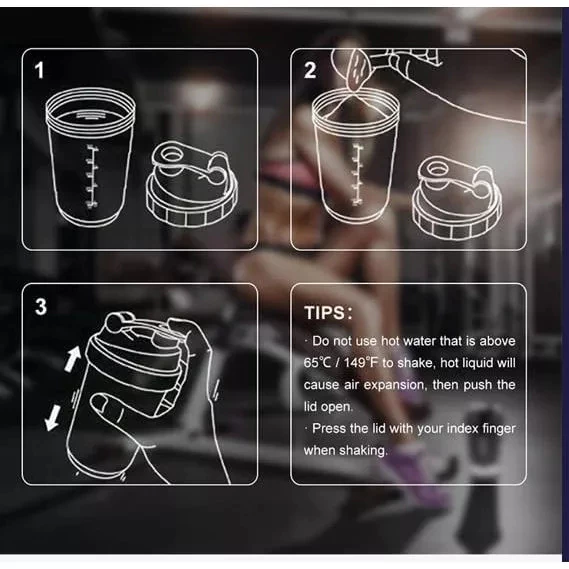 1

2

3

TIPS:

· Do not use hot water that is above 65℃ / 149°F to shake, hot liquid will cause air expansion, then push the lid open.

· Press the lid with your index finger when shaking.