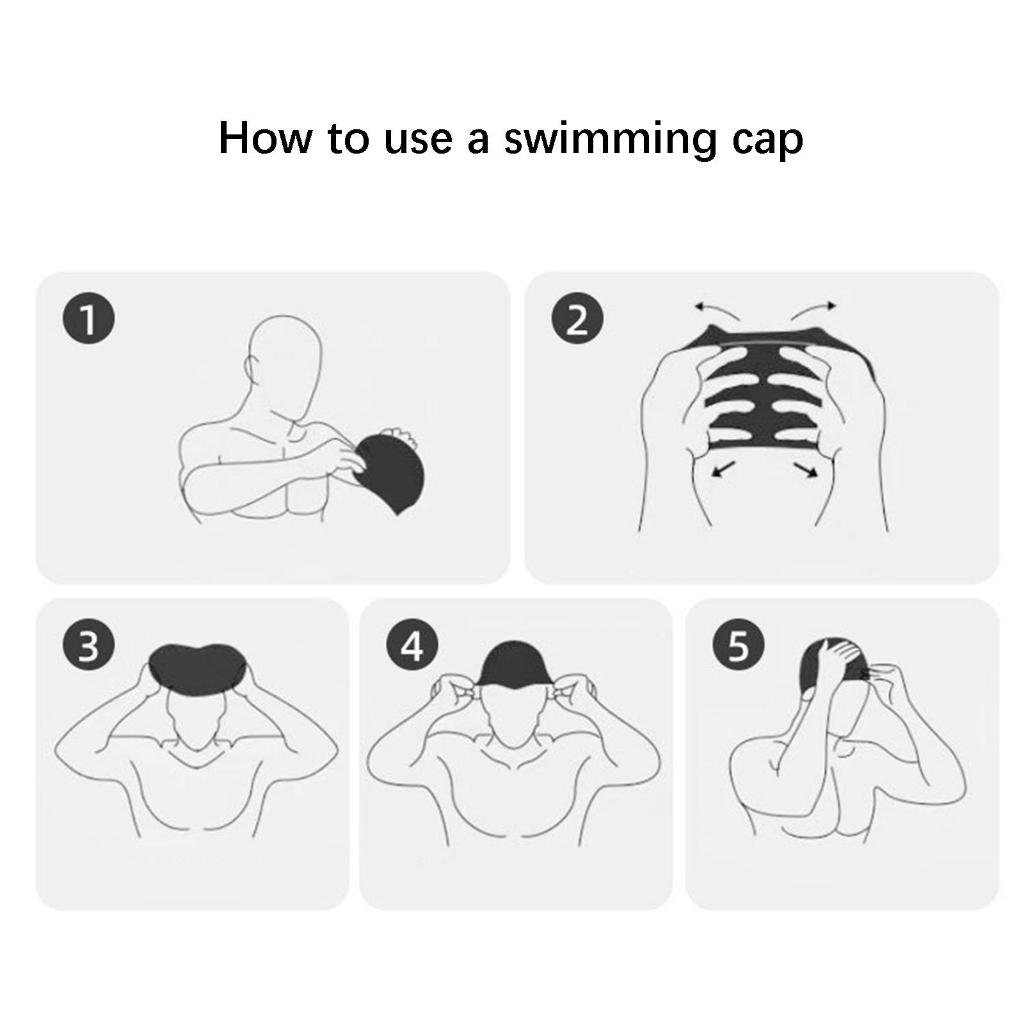 How to use a swimming cap

1

2

3

4

5