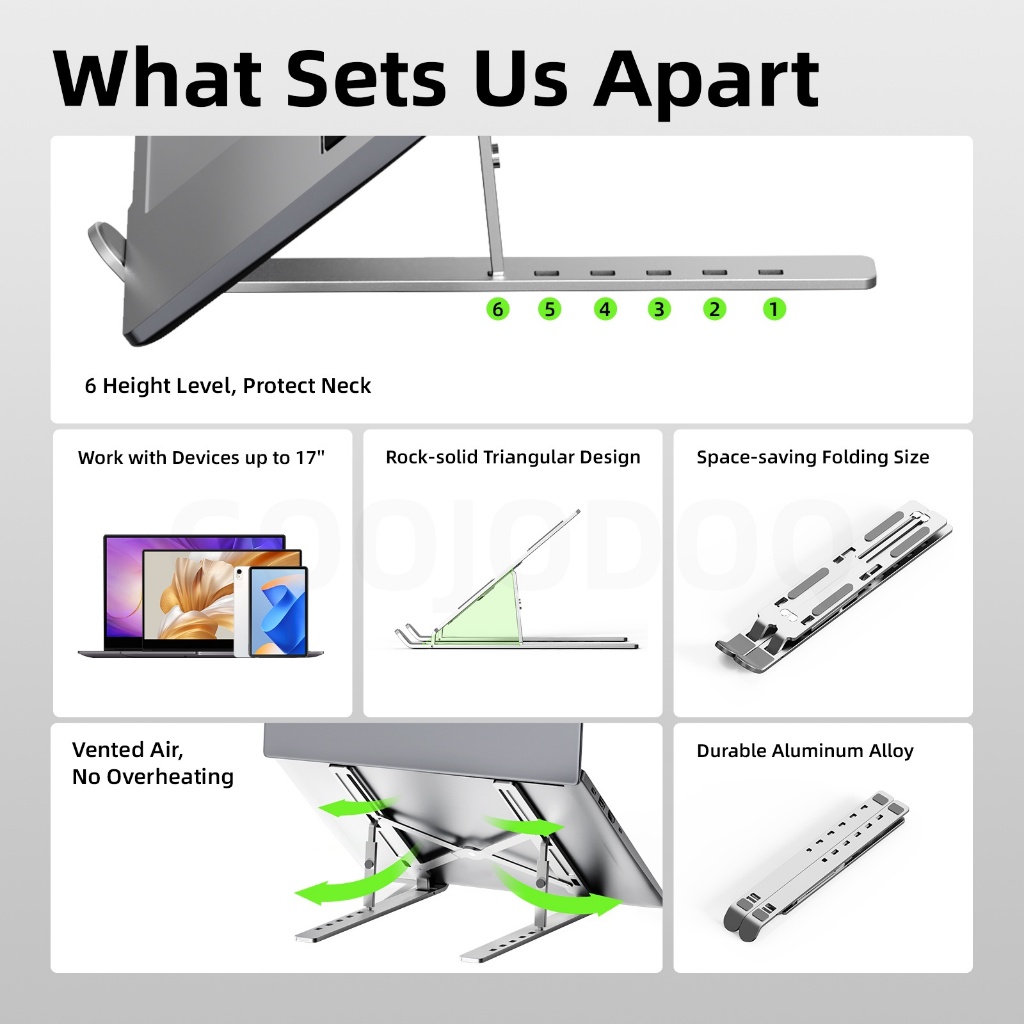 What Sets Us Apart

6 5 4 3 2 1

6 Height Level, Protect Neck

Work with Devices up to 17"

Rock-solid Triangular Design

Space-saving Folding Size

COOJODOO

Vented Air, No Overheating

Durable Aluminum Alloy