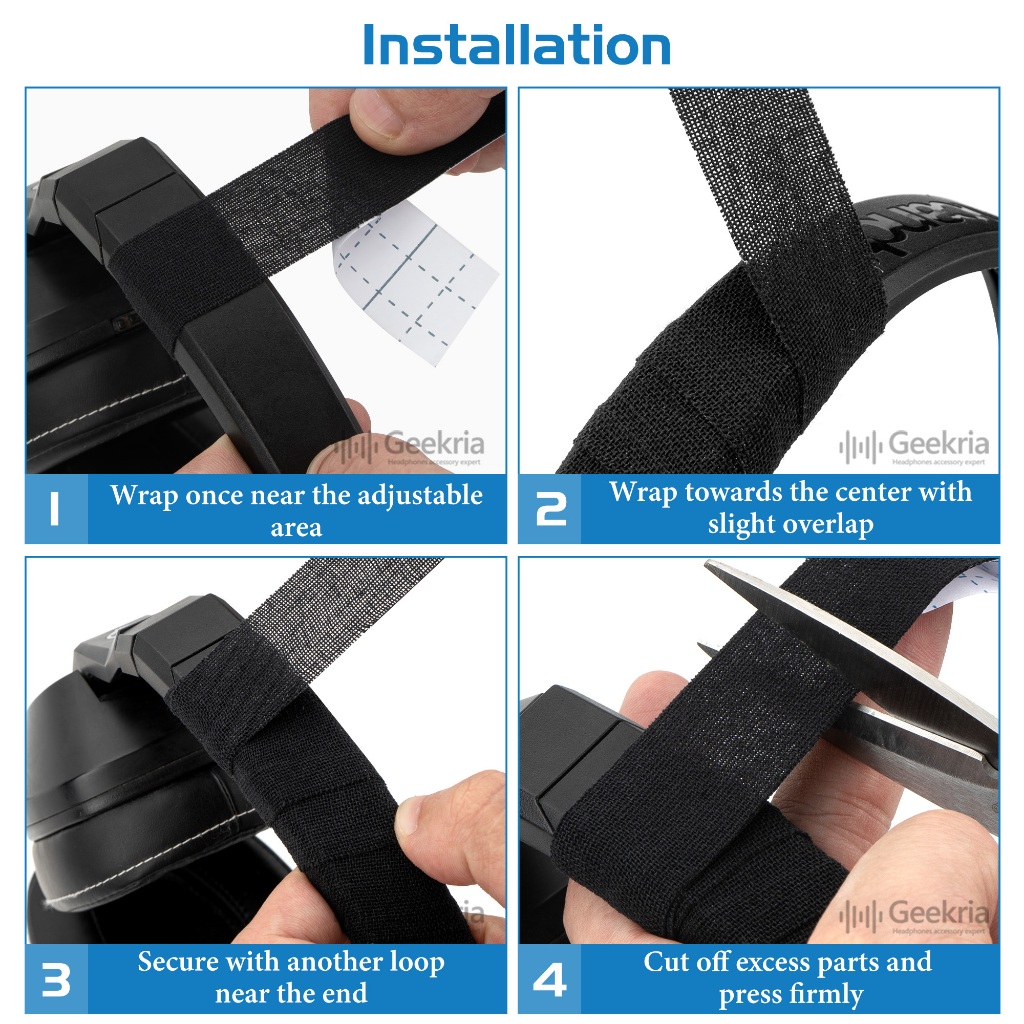 Installation

Geekria
Headphones accessory expert

1 Wrap once near the adjustable area

Geekria
Headphones accessory expert

2 Wrap towards the center with slight overlap

3 Secure with another loop near the end

Geekria
Headphones accessory expert

4 Cut off excess parts and press firmly