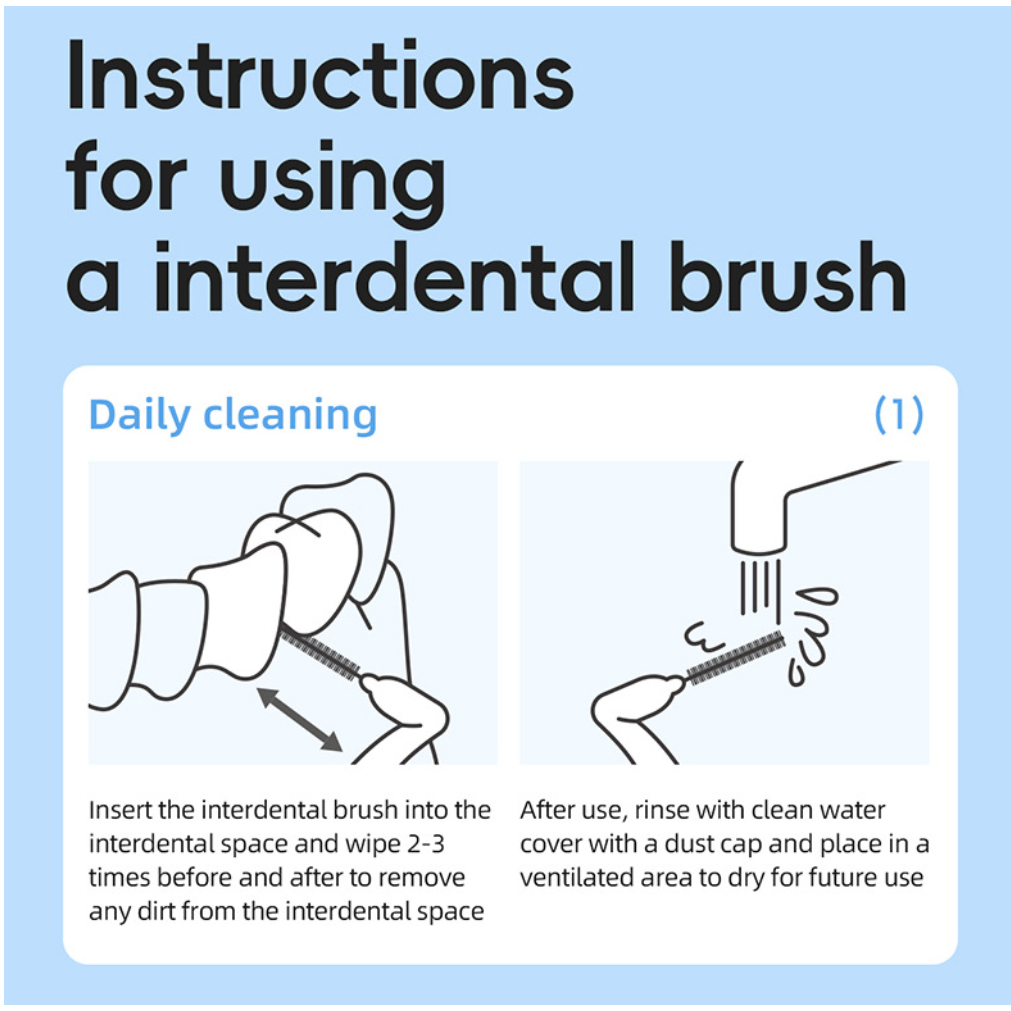 Instructions for using a interdental brush

Daily cleaning

(1)

Insert the interdental brush into the interdental space and wipe 2-3 times before and after to remove any dirt from the interdental space

After use, rinse with clean water cover with a dust cap and place in a ventilated area to dry for future use