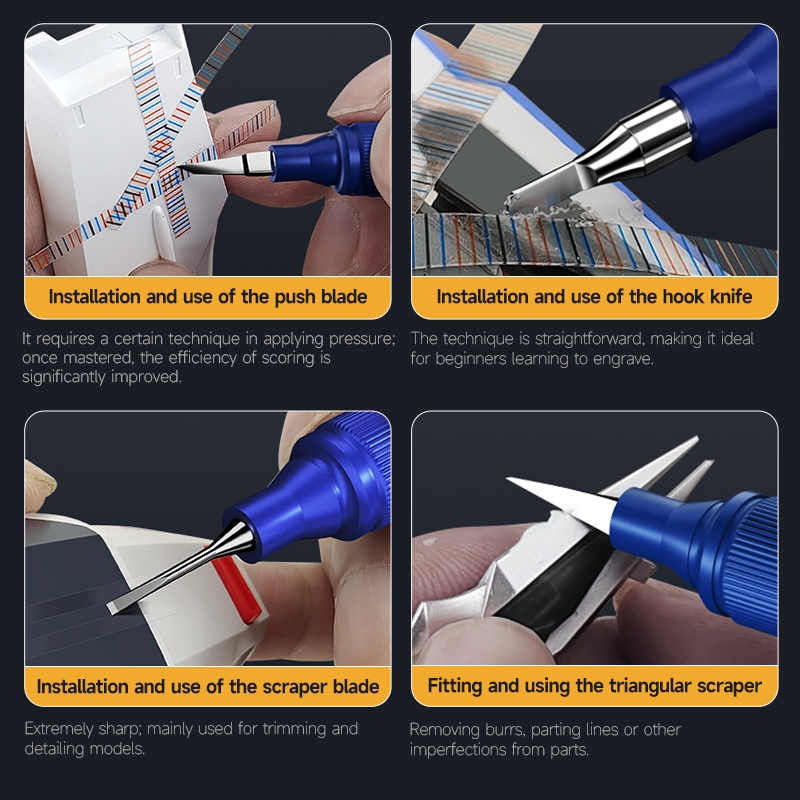 Installation and use of the push blade

It requires a certain technique in applying pressure; once mastered, the efficiency of scoring is significantly improved.

Installation and use of the hook knife

The technique is straightforward, making it ideal for beginners learning to engrave.

Installation and use of the scraper blade

Extremely sharp; mainly used for trimming and detailing models.

Fitting and using the triangular scraper

Removing burrs, parting lines or other imperfections from parts.