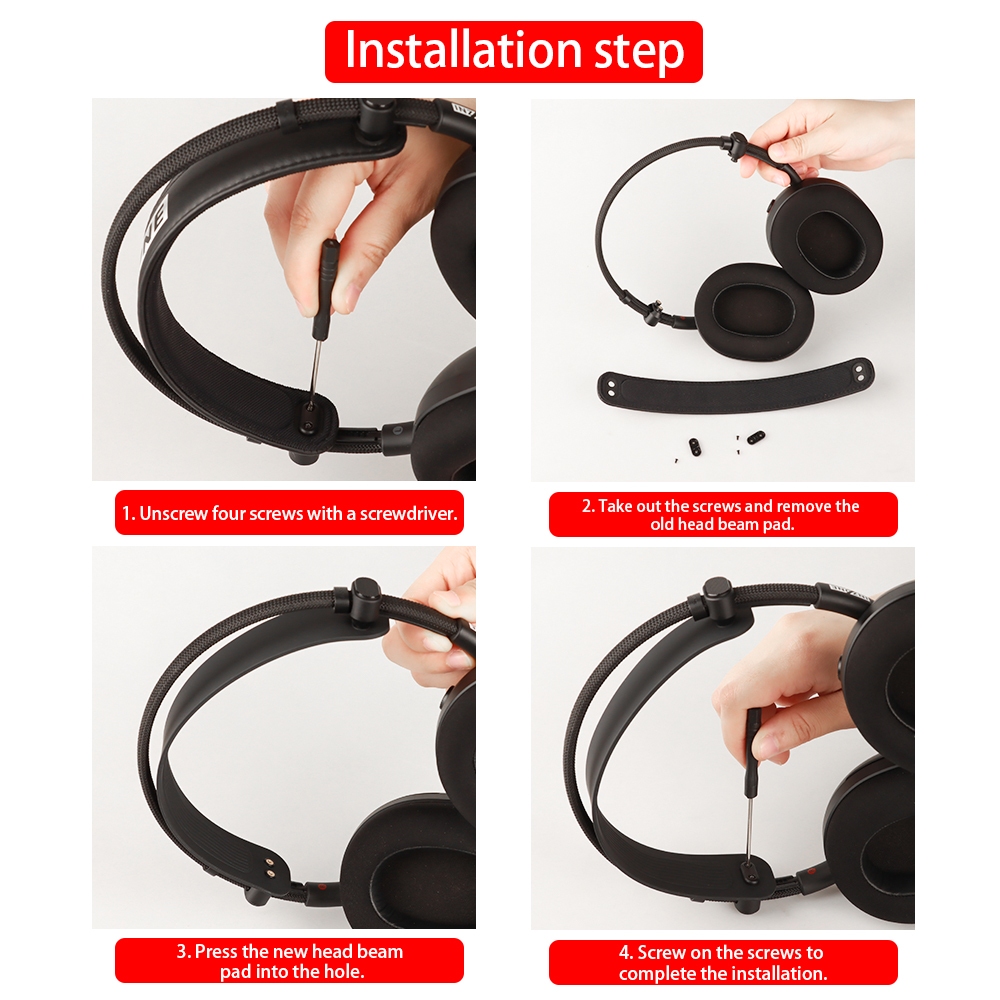 Installation step

1. Unscrew four screws with a screwdriver.

2. Take out the screws and remove the old head beam pad.

3. Press the new head beam pad into the hole.

4. Screw on the screws to complete the installation.