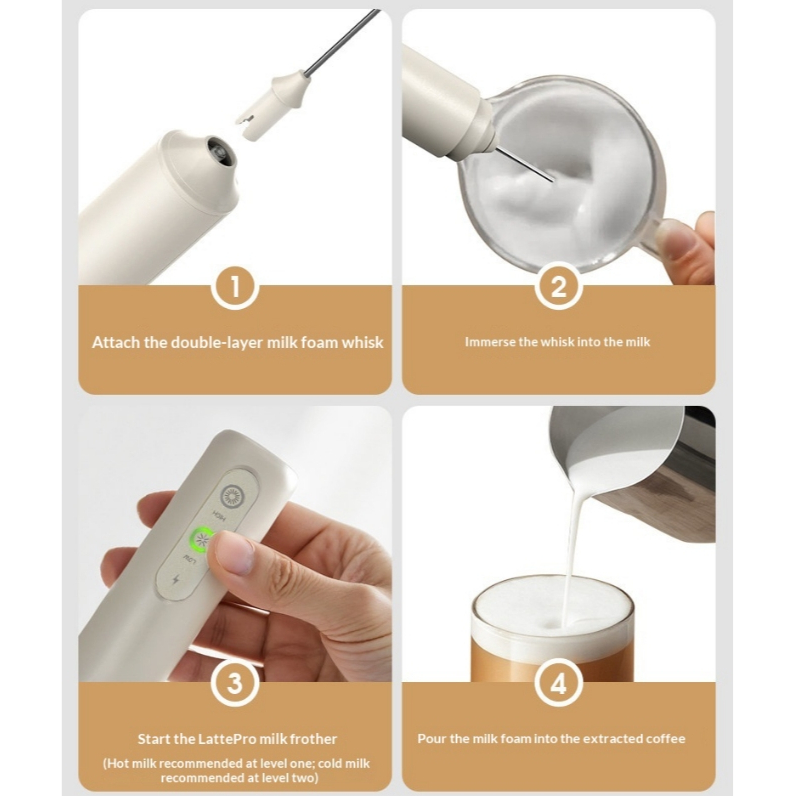 1

Attach the double-layer milk foam whisk

2

Immerse the whisk into the milk

HIGH

LOW

3

Start the LattePro milk frother

(Hot milk recommended at level one; cold milk recommended at level two)

4

Pour the milk foam into the extracted coffee