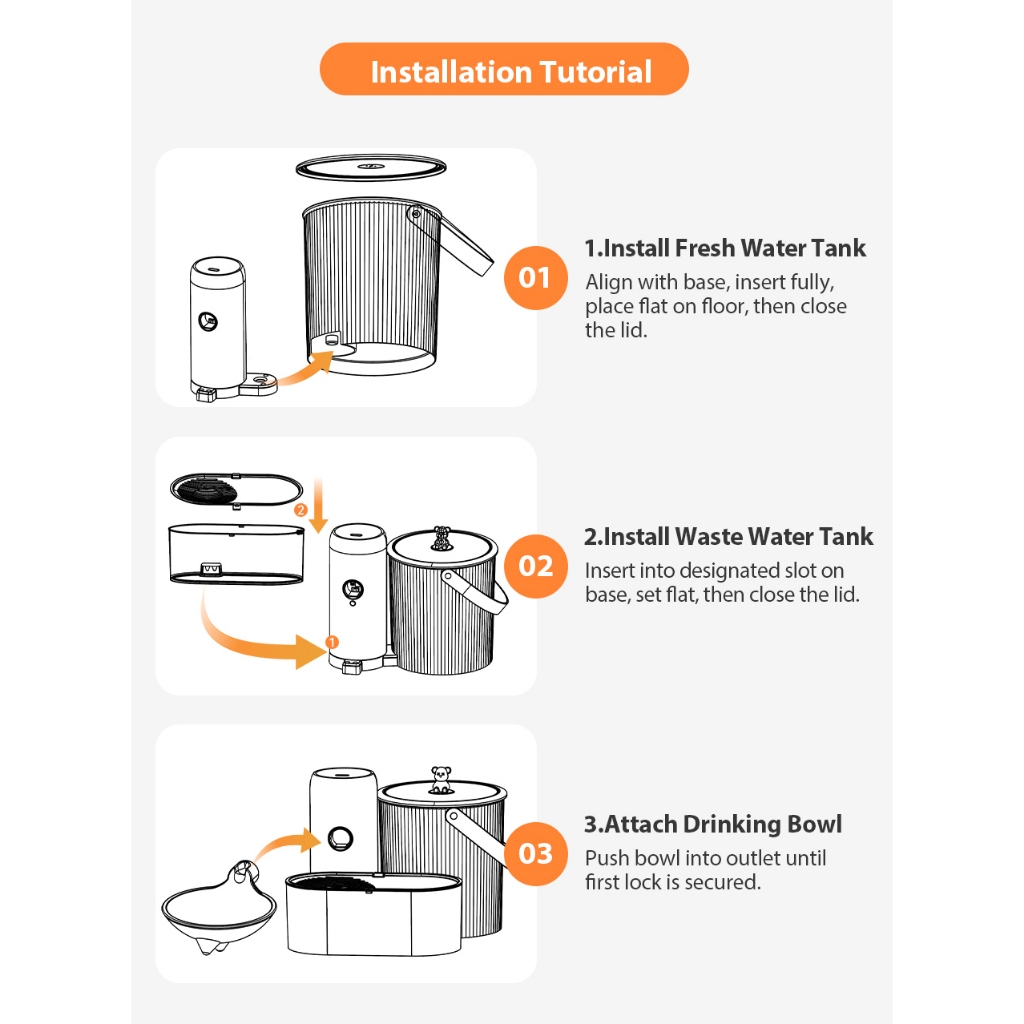 Installation Tutorial

01

1.Install Fresh Water Tank

Align with base, insert fully, place flat on floor, then close the lid.

2

1

02

2.Install Waste Water Tank

Insert into designated slot on base, set flat, then close the lid.

03

3.Attach Drinking Bowl

Push bowl into outlet until first lock is secured.