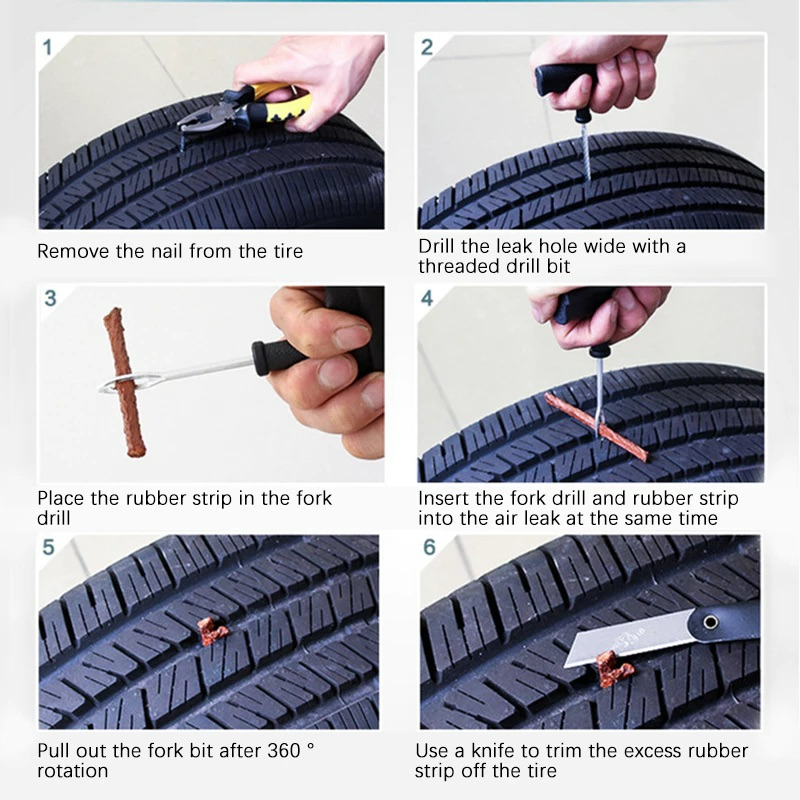 1

Remove the nail from the tire

2

Drill the leak hole wide with a threaded drill bit

3

Place the rubber strip in the fork drill

4

Insert the fork drill and rubber strip into the air leak at the same time

5

Pull out the fork bit after 360 ° rotation

6

Use a knife to trim the excess rubber strip off the tire