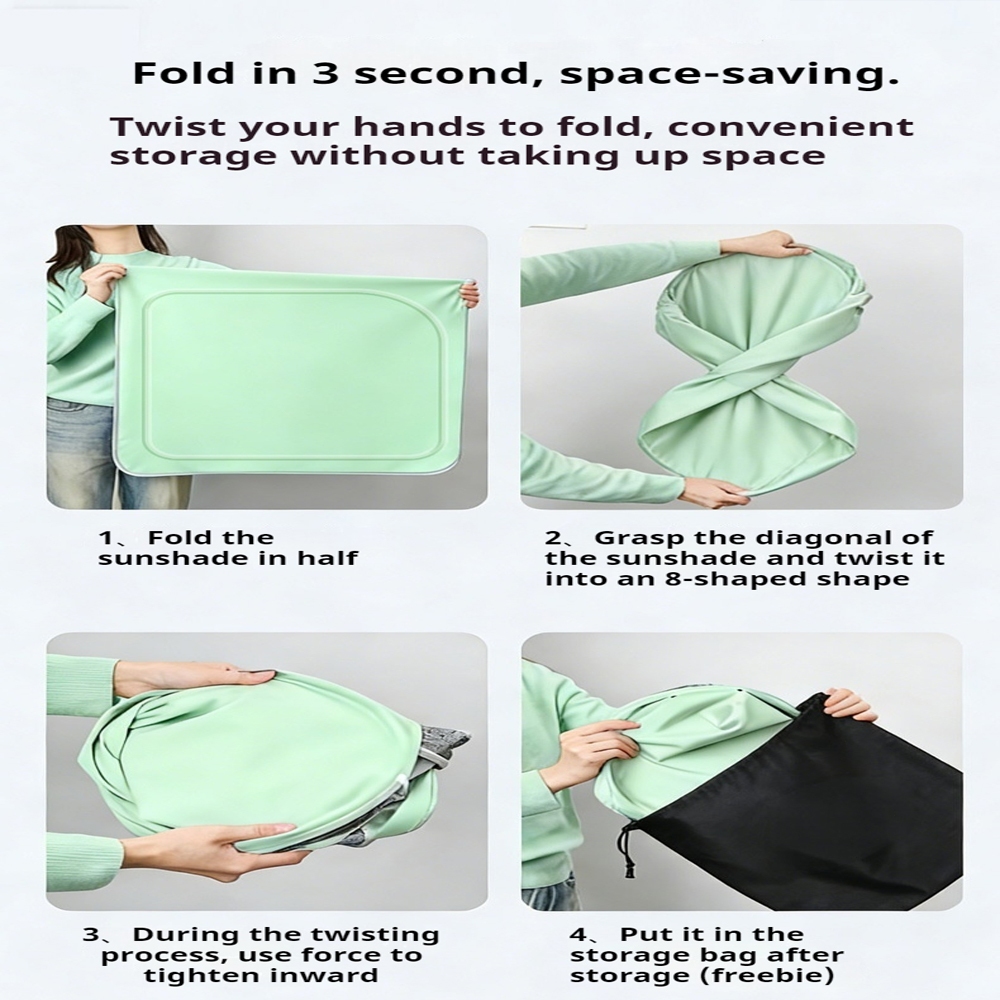 Fold in 3 second, space-saving.

Twist your hands to fold, convenient storage without taking up space

1、Fold the sunshade in half

2、Grasp the diagonal of the sunshade and twist it into an 8-shaped shape

3、During the twisting process, use force to tighten inward

4、Put it in the storage bag after storage (freebie)