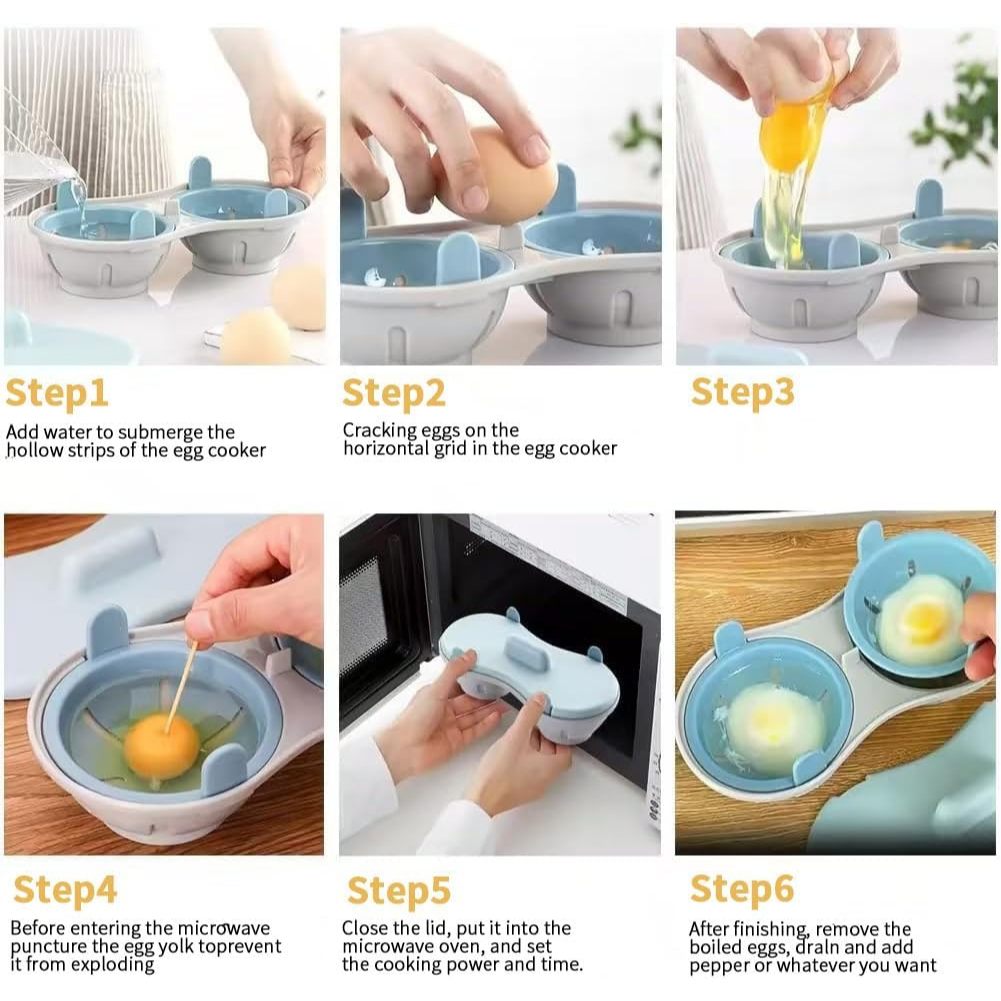 Step1

Add water to submerge the hollow strips of the egg cooker

Step2

Cracking eggs on the horizontal grid in the egg cooker

Step3

Step4

Before entering the microwave puncture the egg yolk toprevent it from exploding

Step5

Close the lid, put it into the microwave oven, and set the cooking power and time.

Step6

After finishing, remove the boiled eggs, draln and add pepper or whatever you want