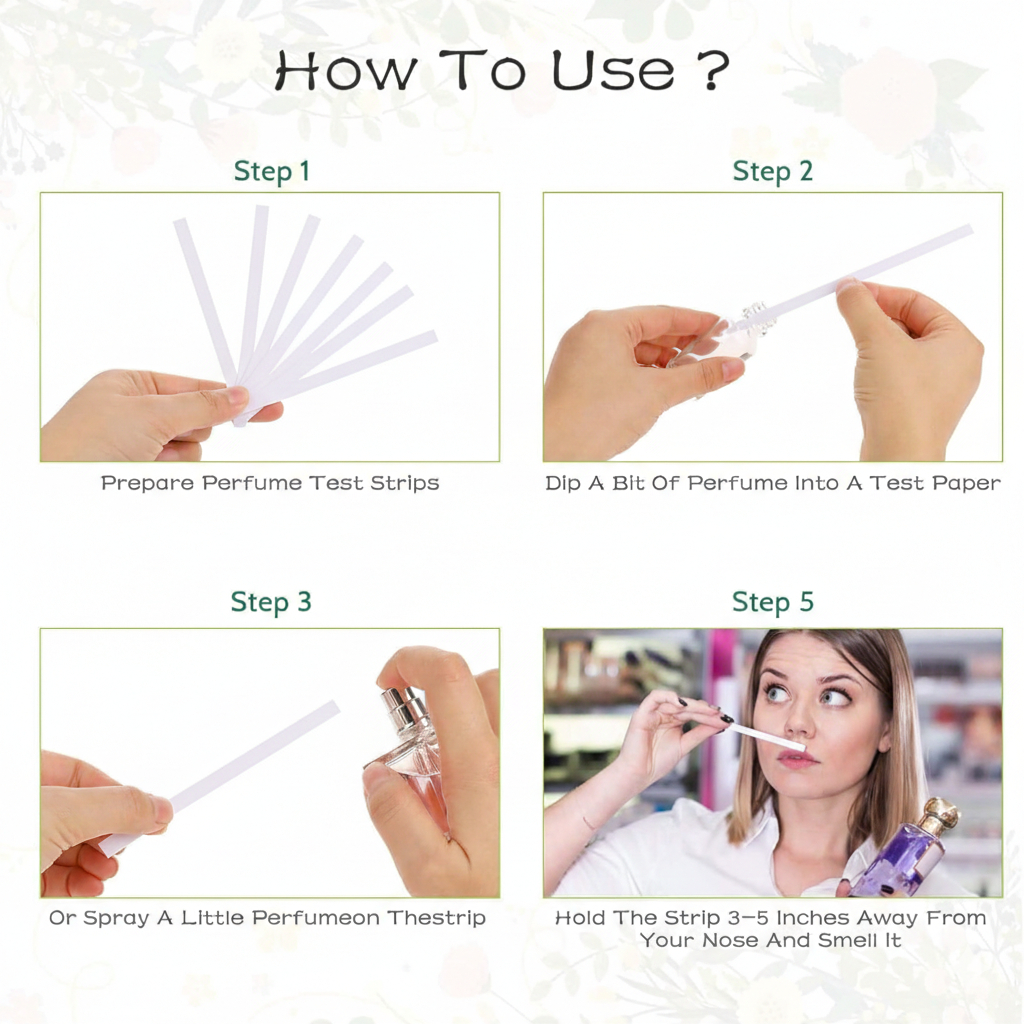 How To Use ?

Step 1

Prepare Perfume Test Strips

Step 2

Dip A Bit Of Perfume Into A Test Paper

Step 3

Or Spray A Little Perfumeon Thestrip

Step 5

Hold The Strip 3–5 Inches Away From Your Nose And Smell It