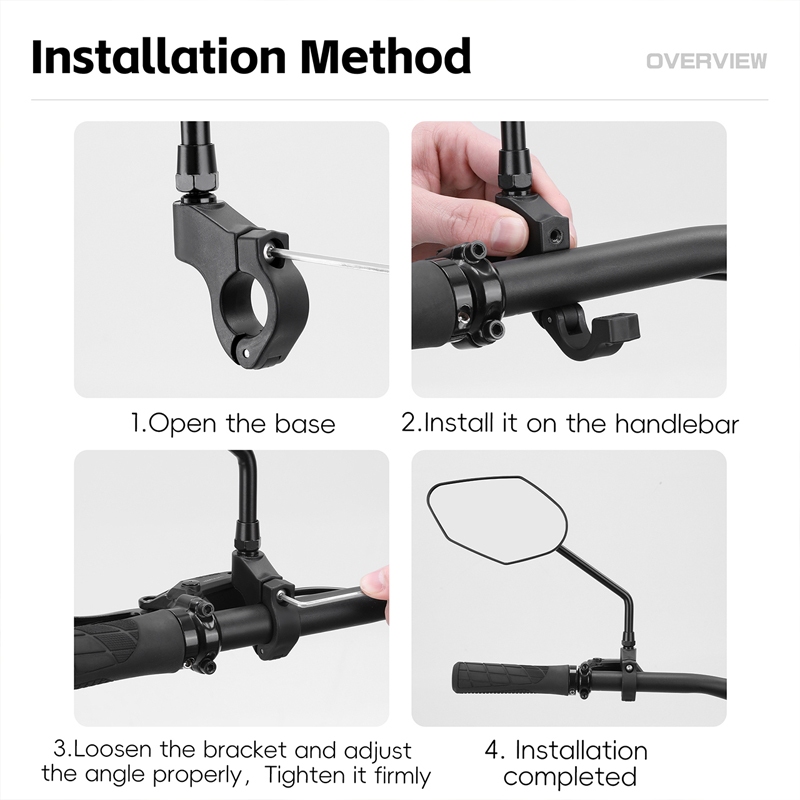 Installation Method

OVERVIEW

1.Open the base

2.Install it on the handlebar

3.Loosen the bracket and adjust the angle properly, Tighten it firmly

4. Installation completed