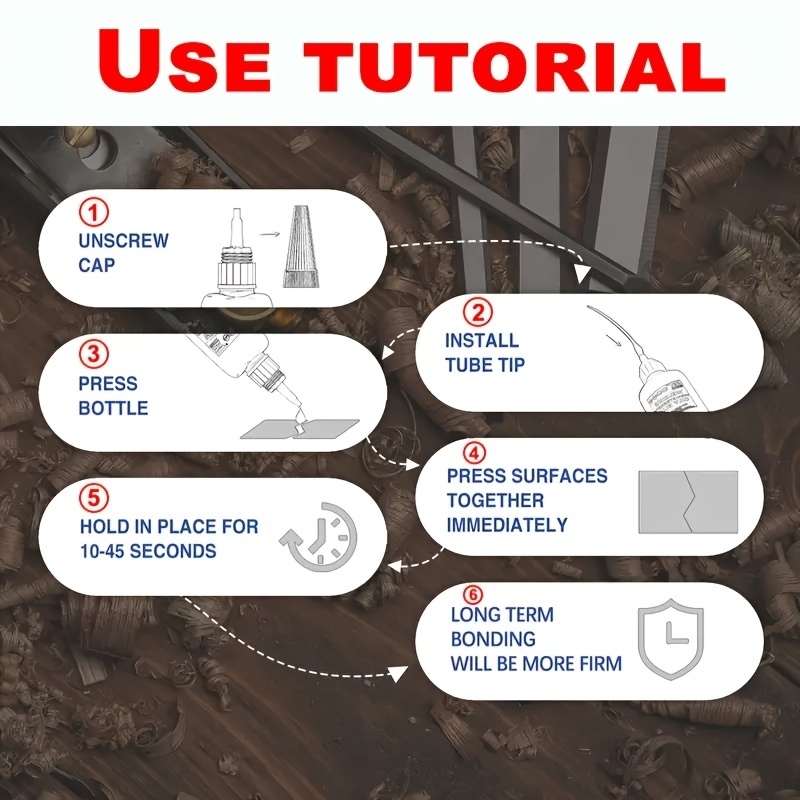 USE TUTORIAL

1
UNSCREW CAP

2
INSTALL TUBE TIP

3
PRESS BOTTLE

4
PRESS SURFACES TOGETHER IMMEDIATELY

5
HOLD IN PLACE FOR 10-45 SECONDS

6
LONG TERM BONDING WILL BE MORE FIRM