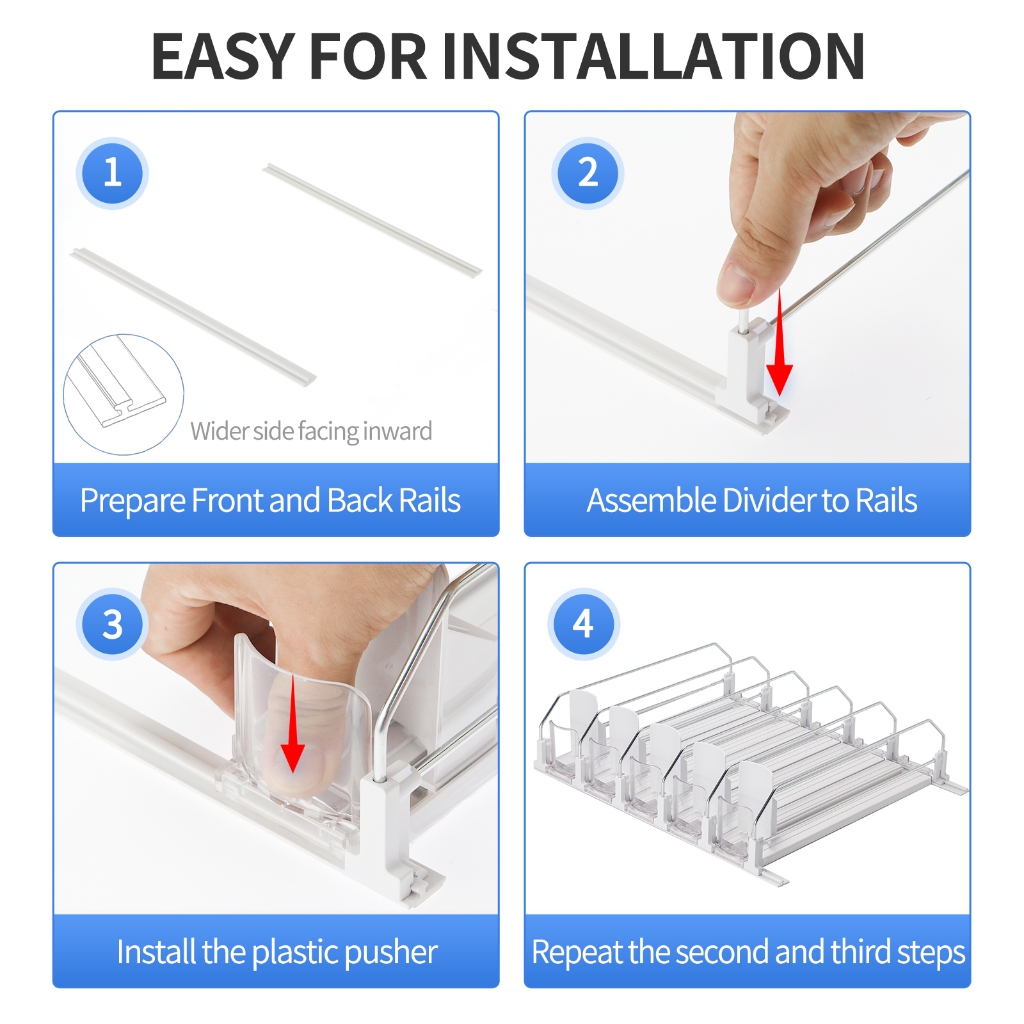 EASY FOR INSTALLATION

1

Wider side facing inward

Prepare Front and Back Rails

2

Assemble Divider to Rails

3

Install the plastic pusher

4

Repeat the second and third steps