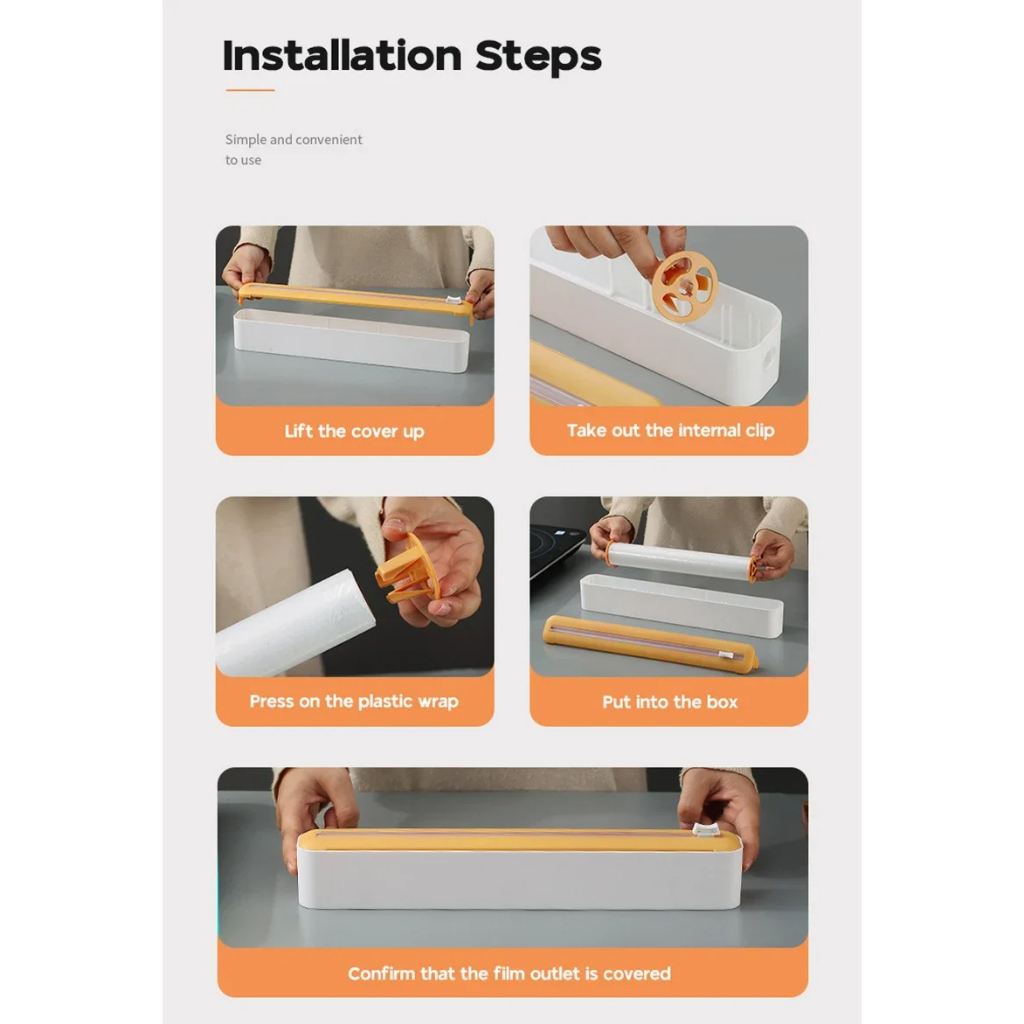 Installation Steps

Simple and convenient to use

Lift the cover up

Take out the internal clip

Press on the plastic wrap

Put into the box

Confirm that the film outlet is covered