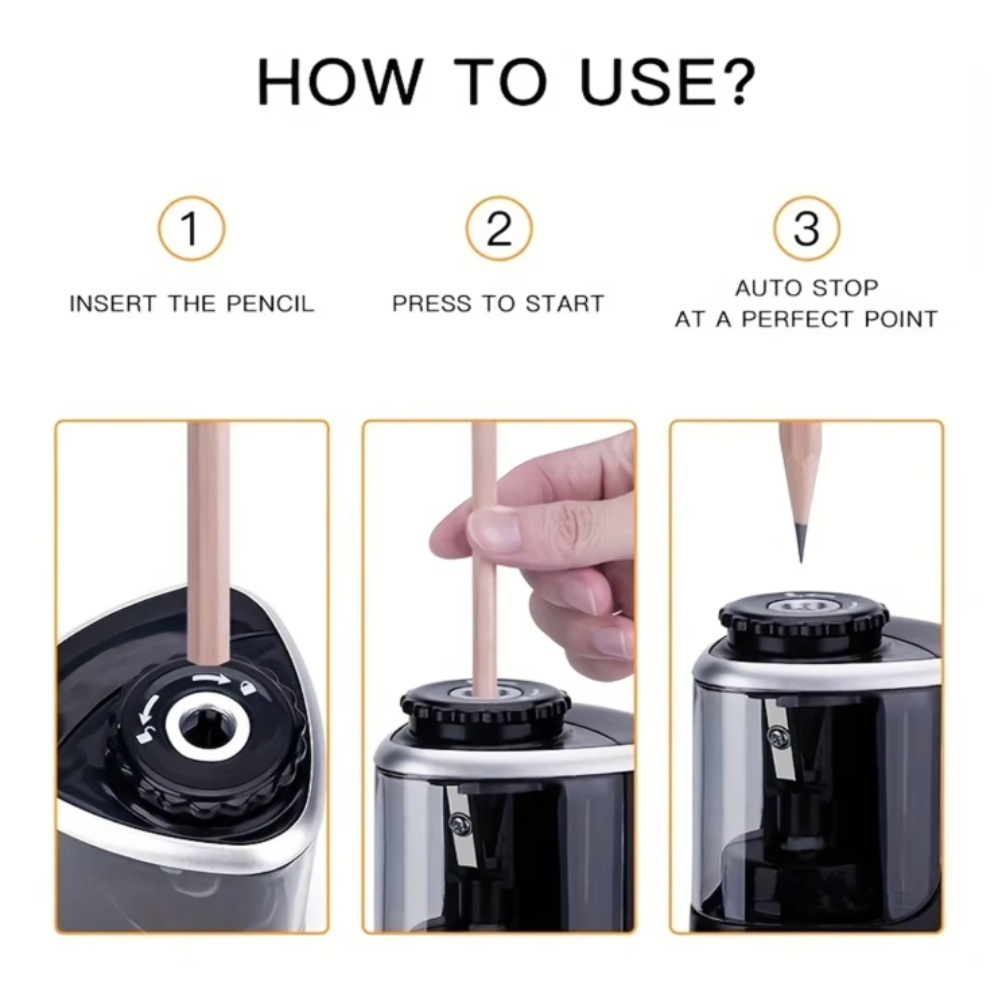 HOW TO USE?

1
INSERT THE PENCIL

2
PRESS TO START

3
AUTO STOP AT A PERFECT POINT