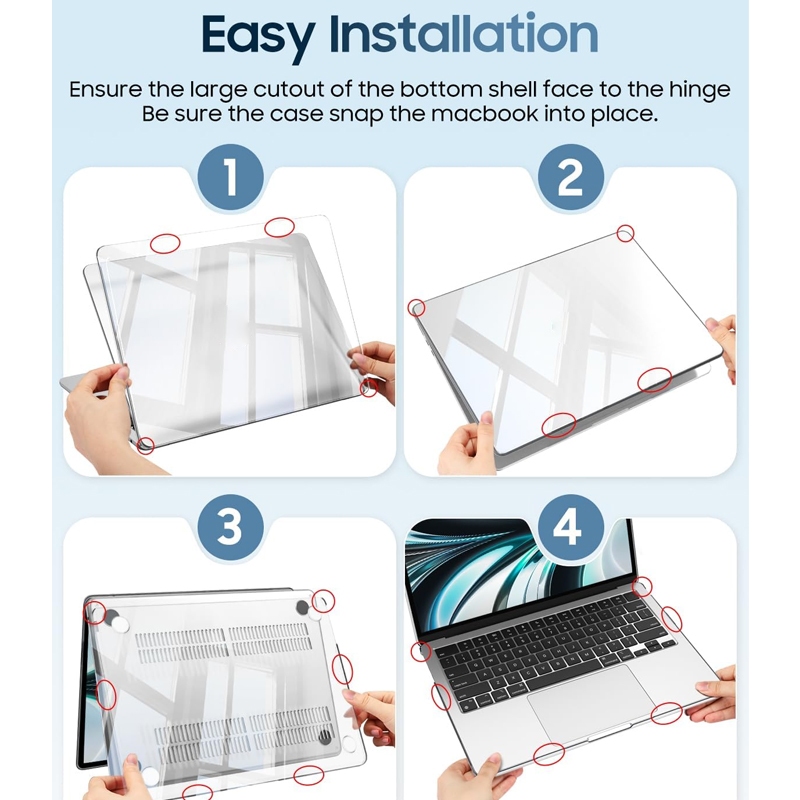 Easy Installation

Ensure the large cutout of the bottom shell face to the hinge
Be sure the case snap the macbook into place.

1

2

3

4