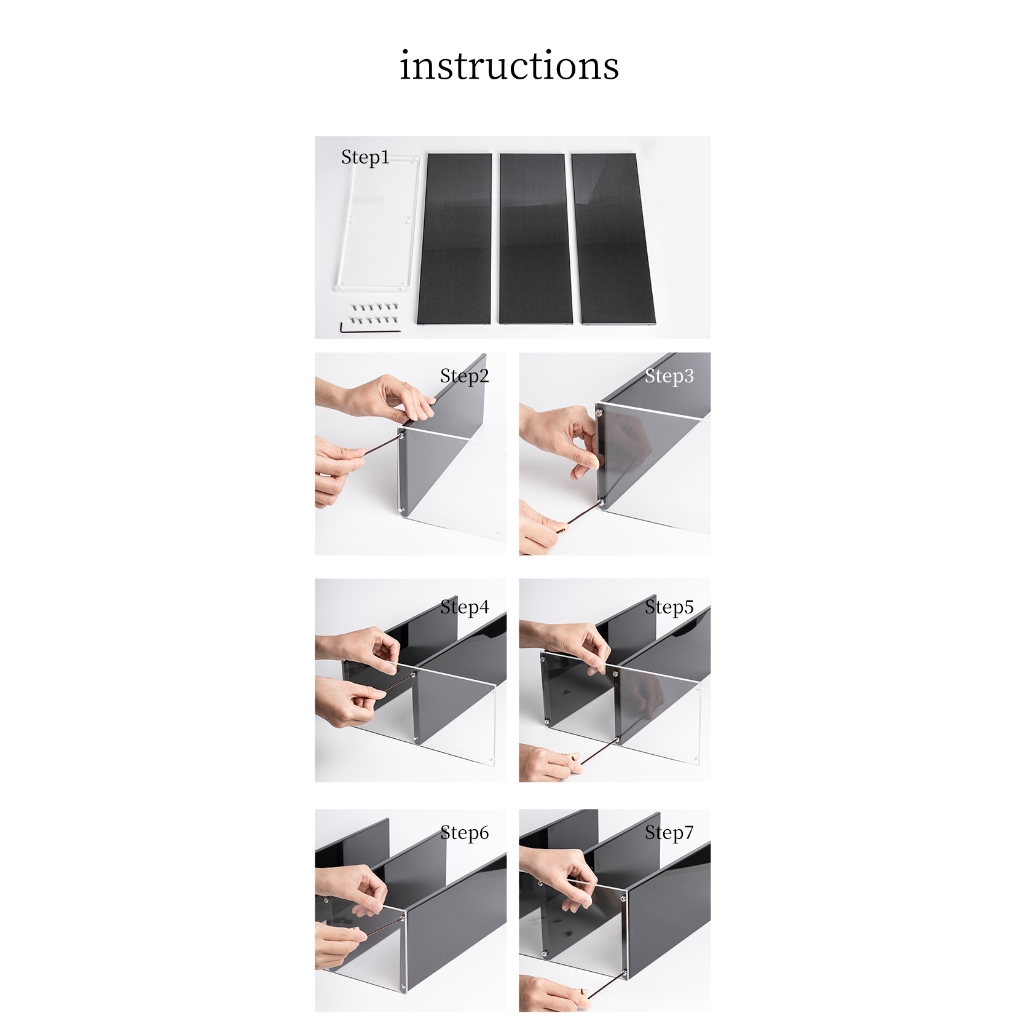 instructions

Step1

Step2

Step3

Step4

Step5

Step6

Step7