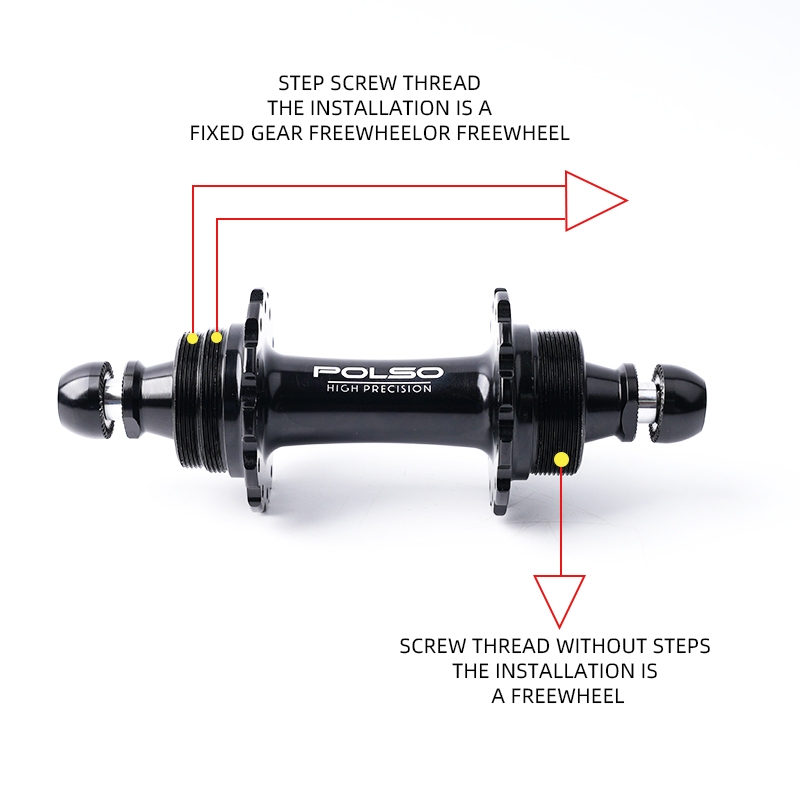 STEP SCREW THREAD
THE INSTALLATION IS A
FIXED GEAR FREEWHEELOR FREEWHEEL

POLSO
HIGH PRECISION

SCREW THREAD WITHOUT STEPS
THE INSTALLATION IS
A FREEWHEEL