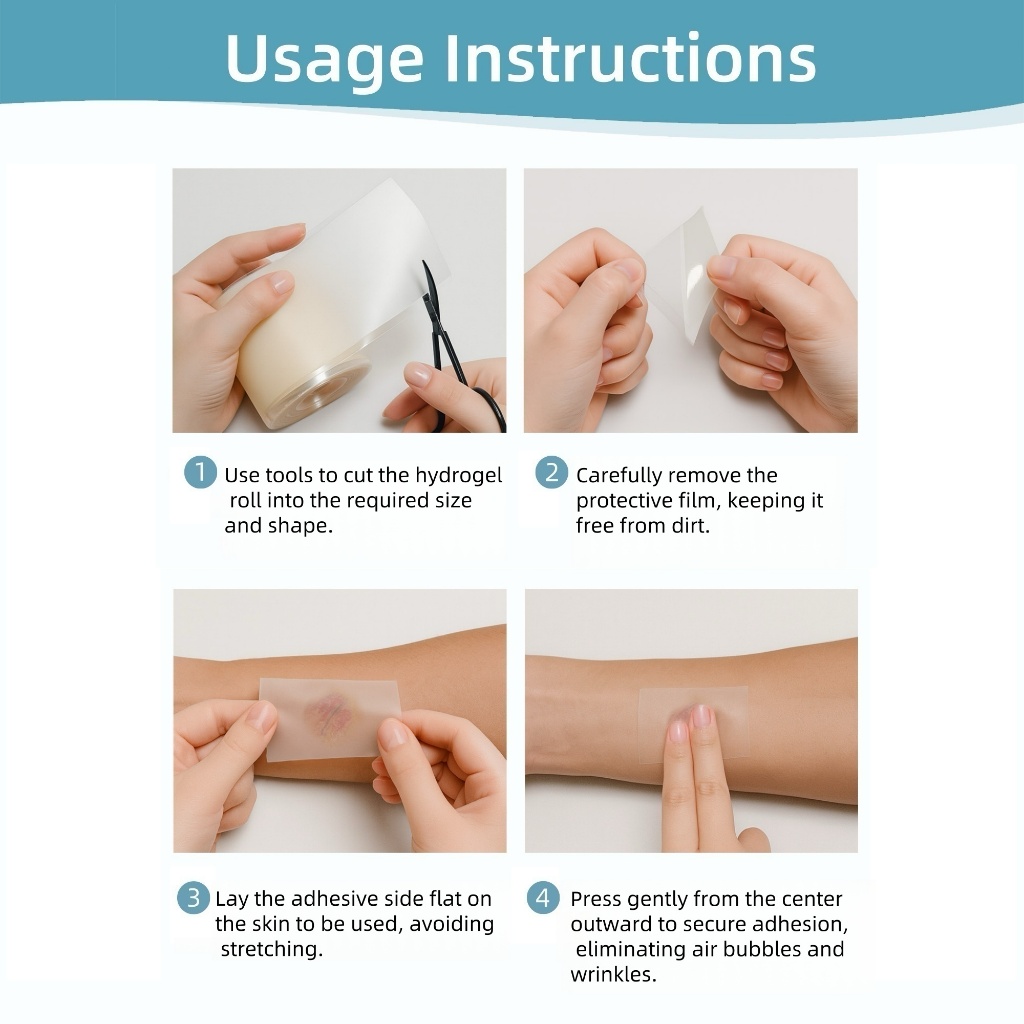 Usage Instructions

1 Use tools to cut the hydrogel roll into the required size and shape.

2 Carefully remove the protective film, keeping it free from dirt.

3 Lay the adhesive side flat on the skin to be used, avoiding stretching.

4 Press gently from the center outward to secure adhesion, eliminating air bubbles and wrinkles.