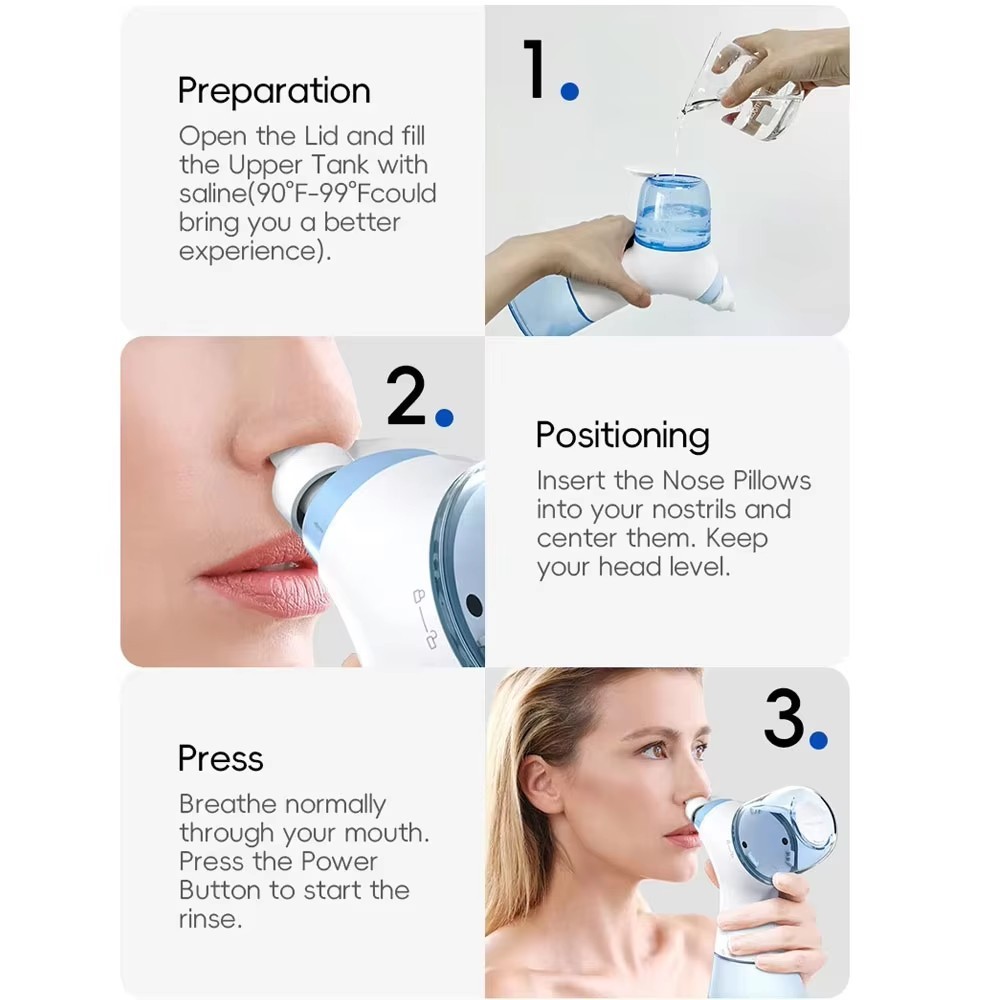 Preparation

Open the Lid and fill the Upper Tank with saline(90°F-99°Fcould bring you a better experience).

1.

2.

Positioning

Insert the Nose Pillows into your nostrils and center them. Keep your head level.

Press

Breathe normally through your mouth. Press the Power Button to start the rinse.

3.