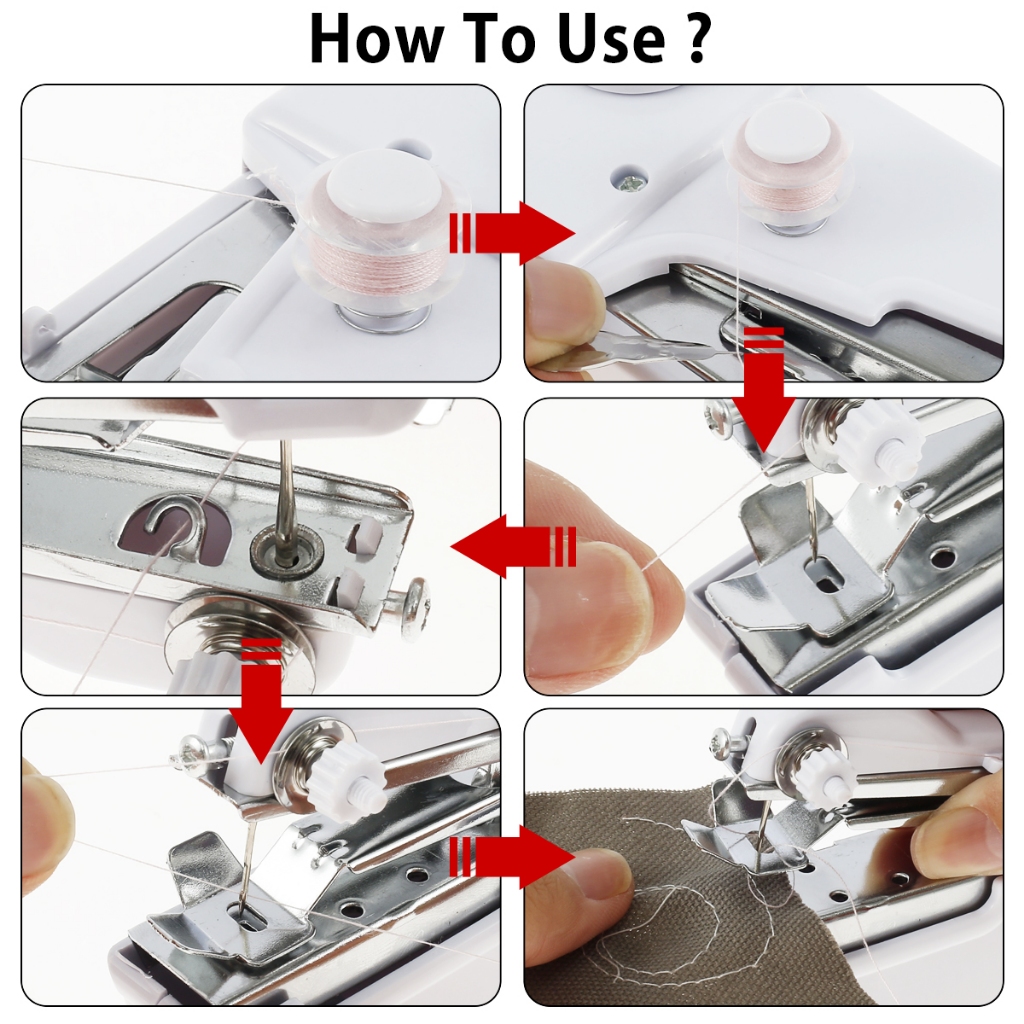 How To Use ?