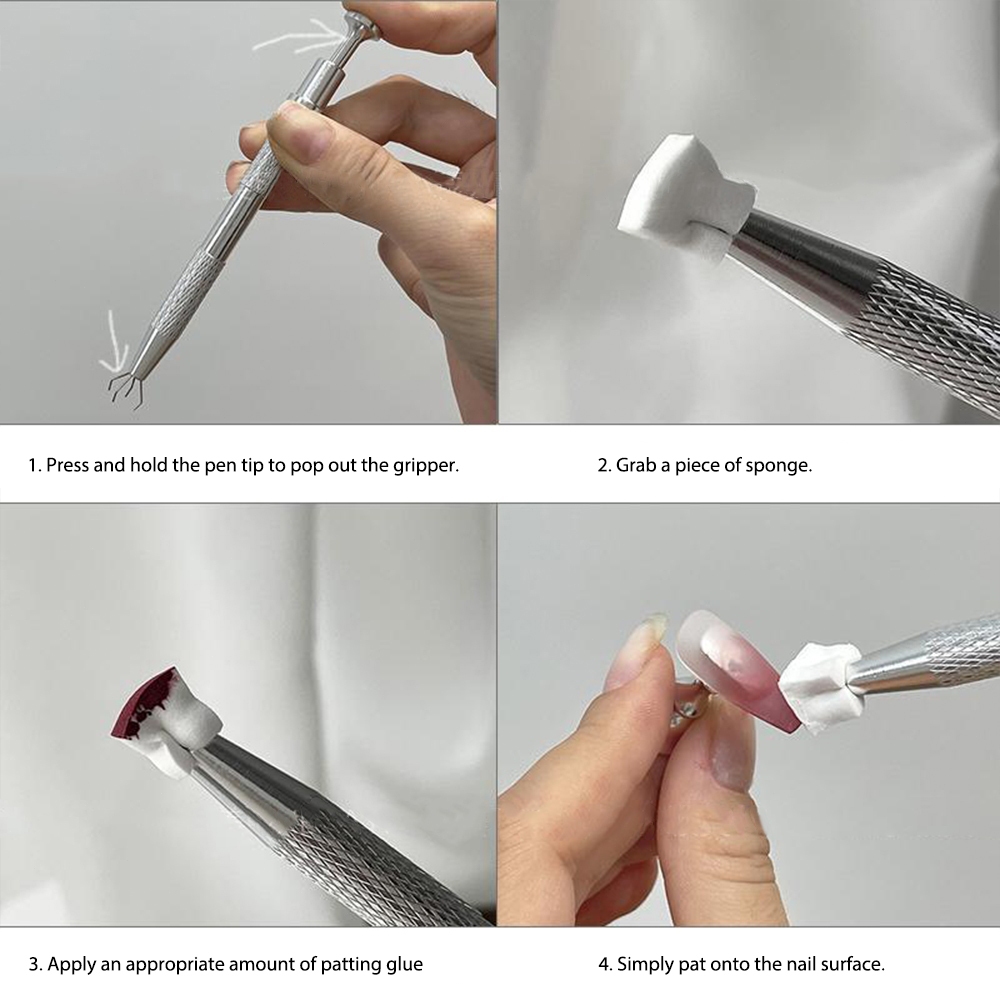 1. Press and hold the pen tip to pop out the gripper.

2. Grab a piece of sponge.

3. Apply an appropriate amount of patting glue

4. Simply pat onto the nail surface.