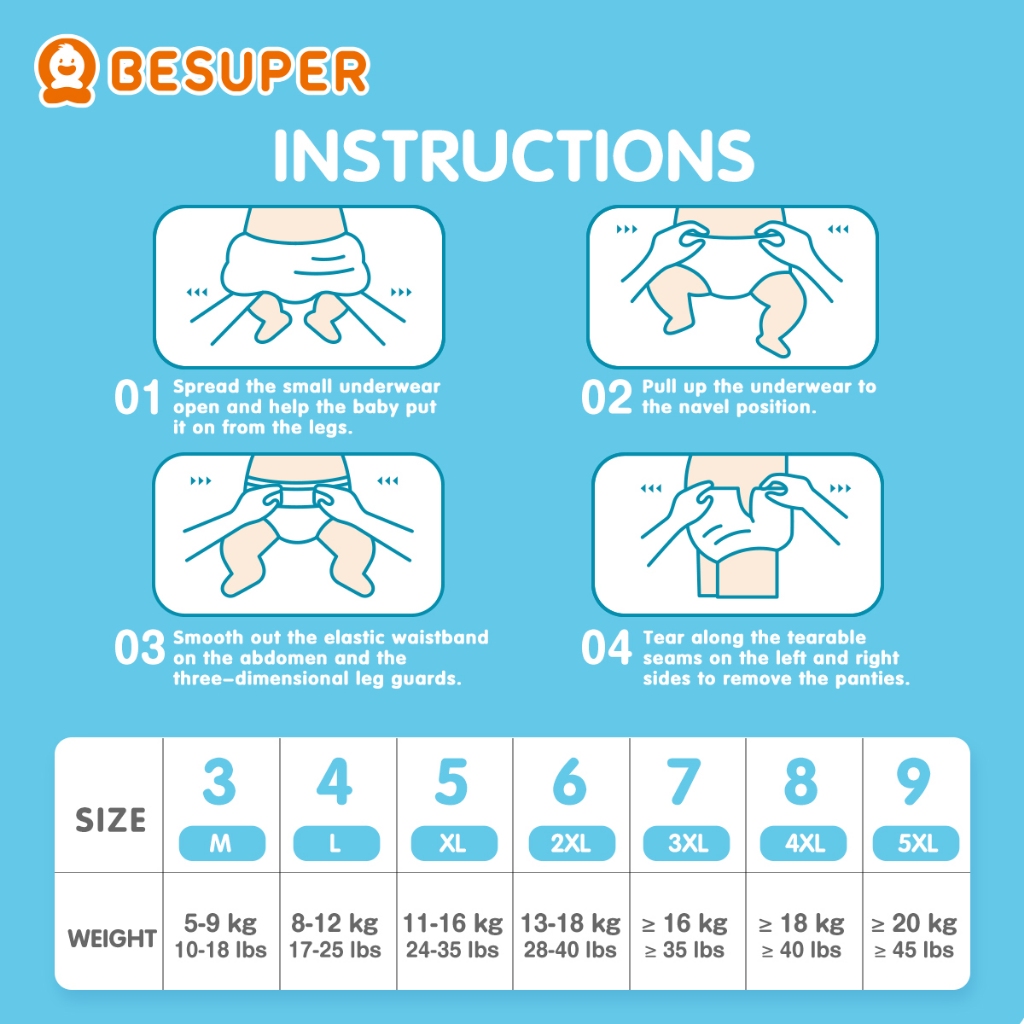 BESUPER

INSTRUCTIONS

01 Spread the small underwear open and help the baby put it on from the legs.

02 Pull up the underwear to the navel position.

03 Smooth out the elastic waistband on the abdomen and the three-dimensional leg guards.

04 Tear along the tearable seams on the left and right sides to remove the panties.

| SIZE | 3 M | 4 L | 5 XL | 6 2XL | 7 3XL | 8 4XL | 9 5XL |
|---|---|---|---|---|---|---|---|
| WEIGHT | 5-9 kg 10-18 lbs | 8-12 kg 17-25 lbs | 11-16 kg 24-35 lbs | 13-18 kg 28-40 lbs | ≥ 16 kg ≥ 35 lbs | ≥ 18 kg ≥ 40 lbs | ≥ 20 kg ≥ 45 lbs |