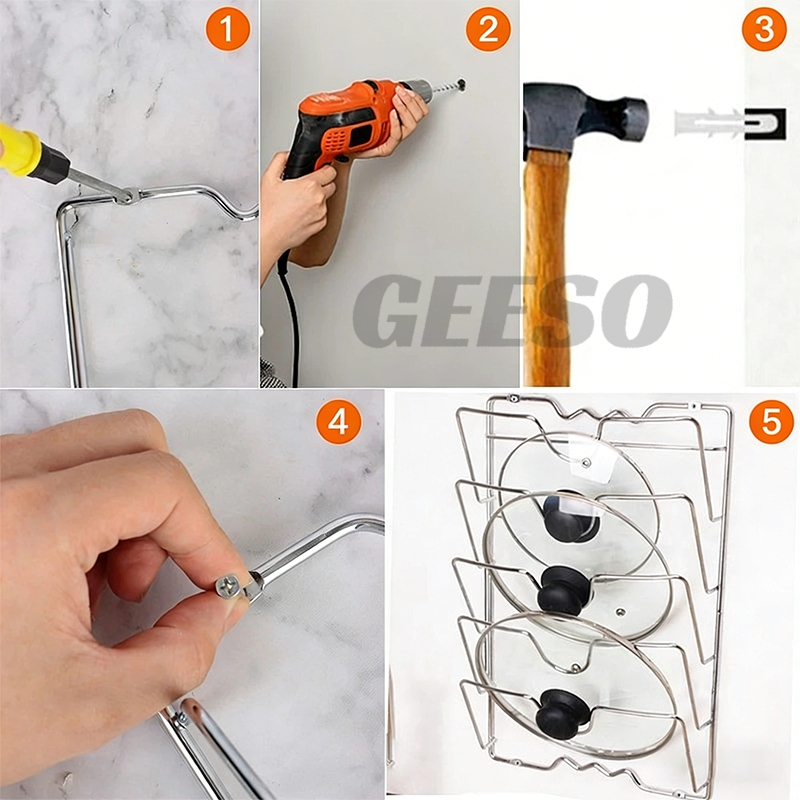 1
2
3
GEESO
4
5