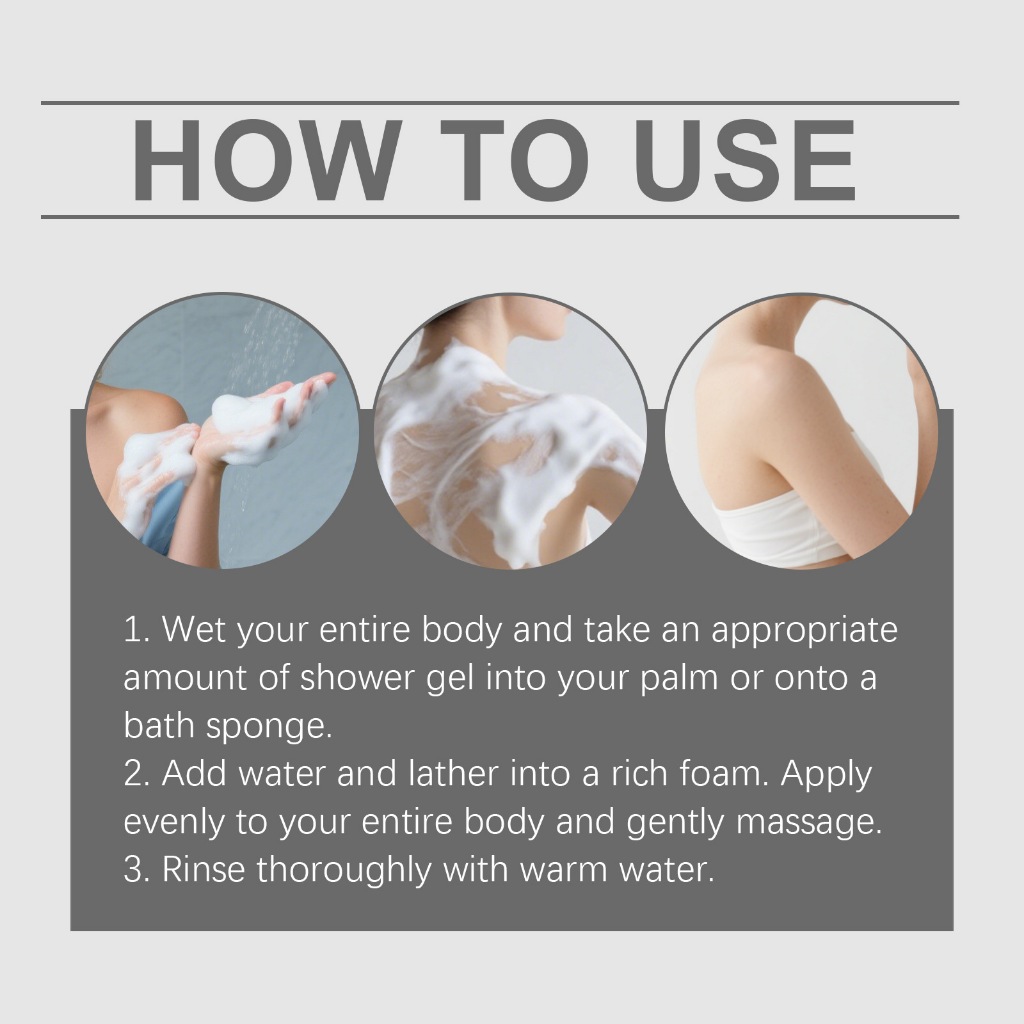 HOW TO USE

1. Wet your entire body and take an appropriate amount of shower gel into your palm or onto a bath sponge.
2. Add water and lather into a rich foam. Apply evenly to your entire body and gently massage.
3. Rinse thoroughly with warm water.