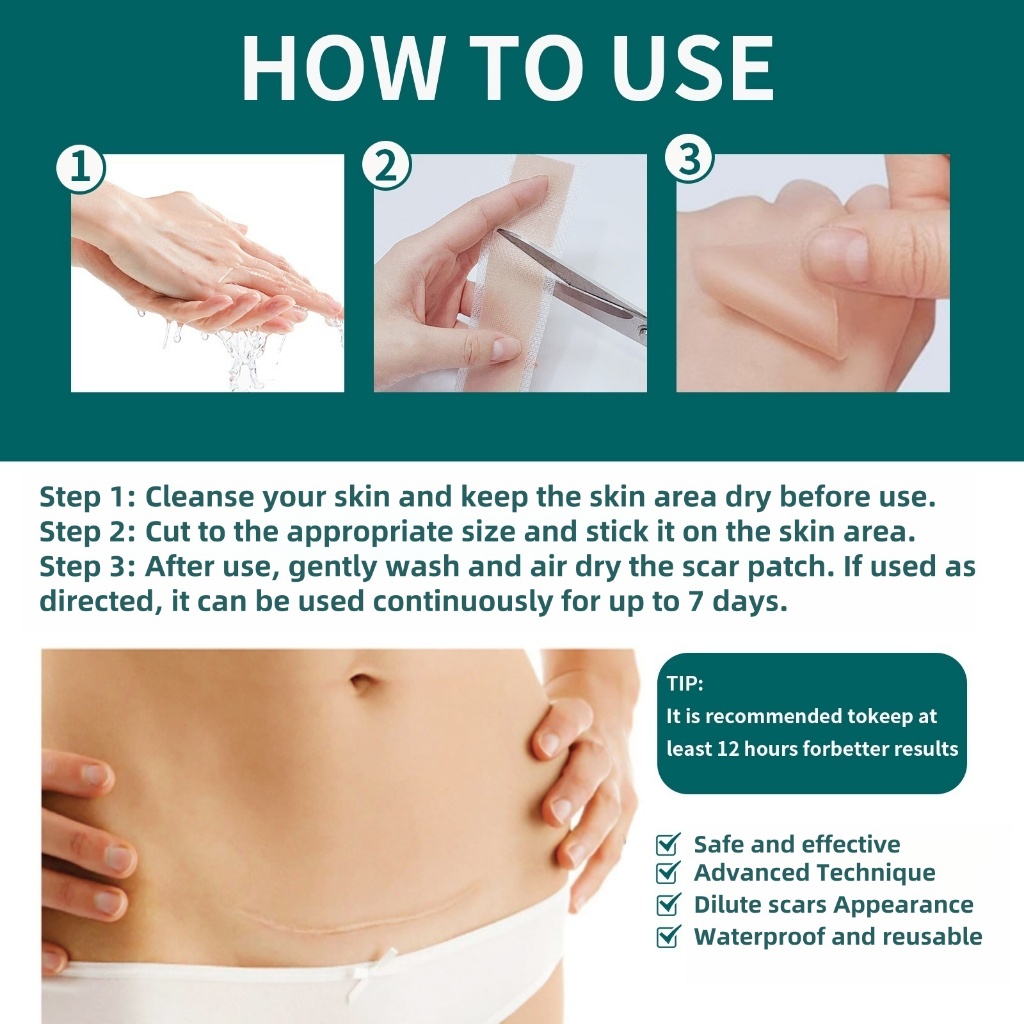 HOW TO USE

1

2

3

Step 1: Cleanse your skin and keep the skin area dry before use.
Step 2: Cut to the appropriate size and stick it on the skin area.
Step 3: After use, gently wash and air dry the scar patch. If used as directed, it can be used continuously for up to 7 days.

TIP:
It is recommended tokeep at least 12 hours forbetter results

Safe and effective
Advanced Technique
Dilute scars Appearance
Waterproof and reusable