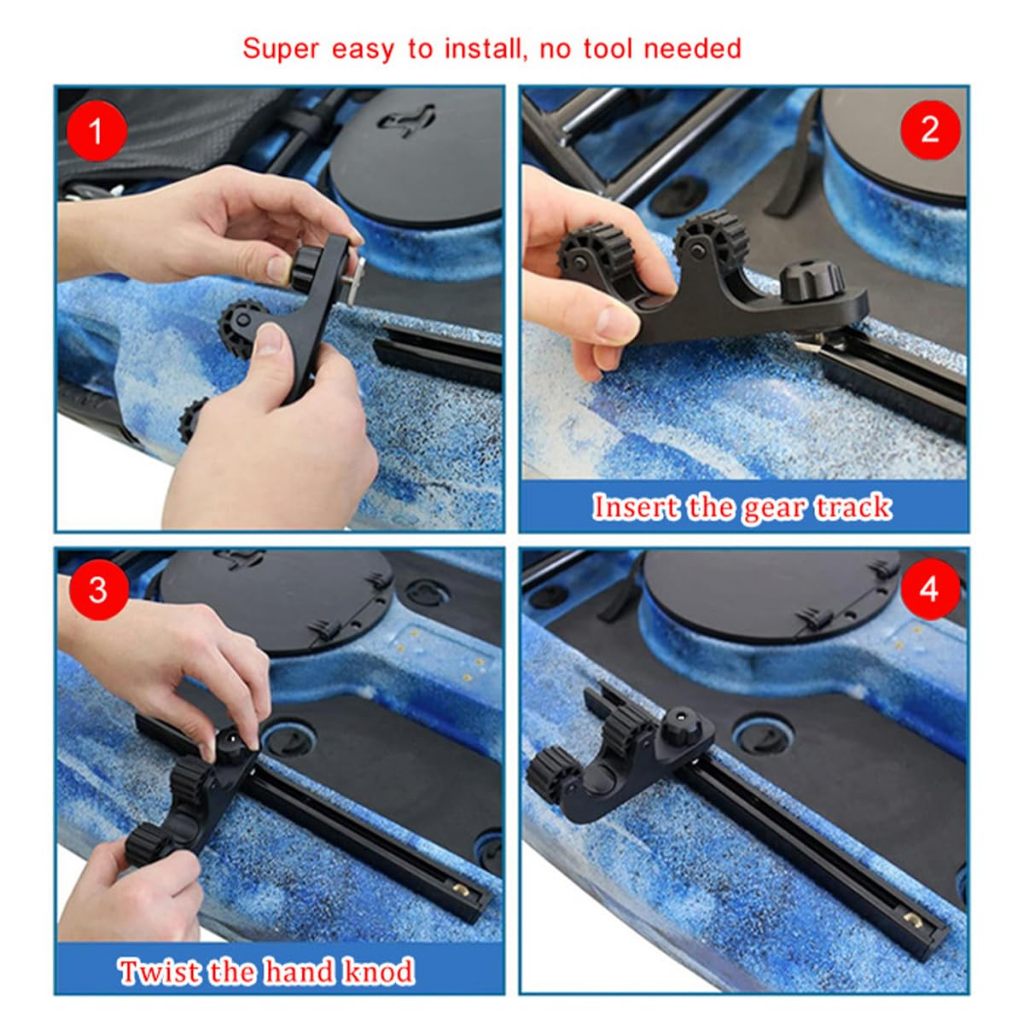 Super easy to install, no tool needed

1

2

Insert the gear track

3

Twist the hand knod

4