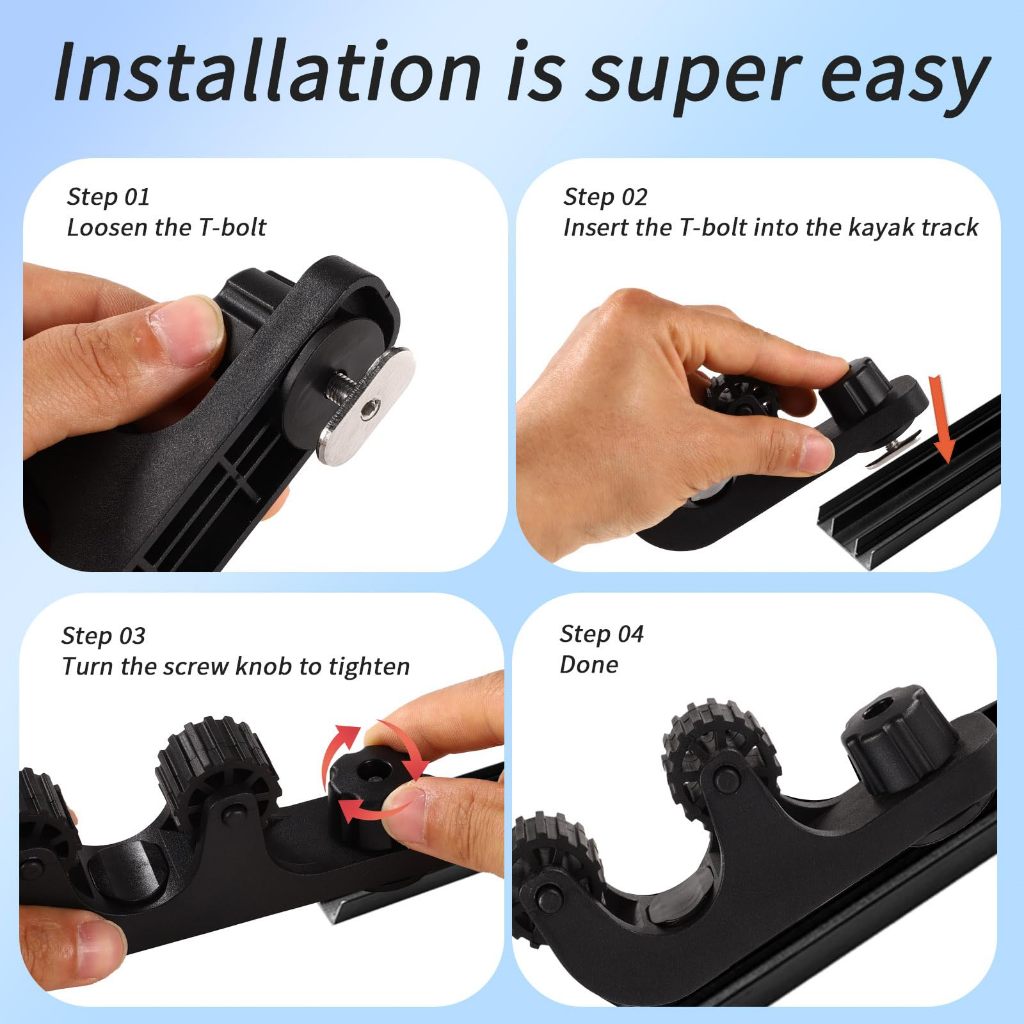 Installation is super easy

Step 01
Loosen the T-bolt

Step 02
Insert the T-bolt into the kayak track

Step 03
Turn the screw knob to tighten

Step 04
Done